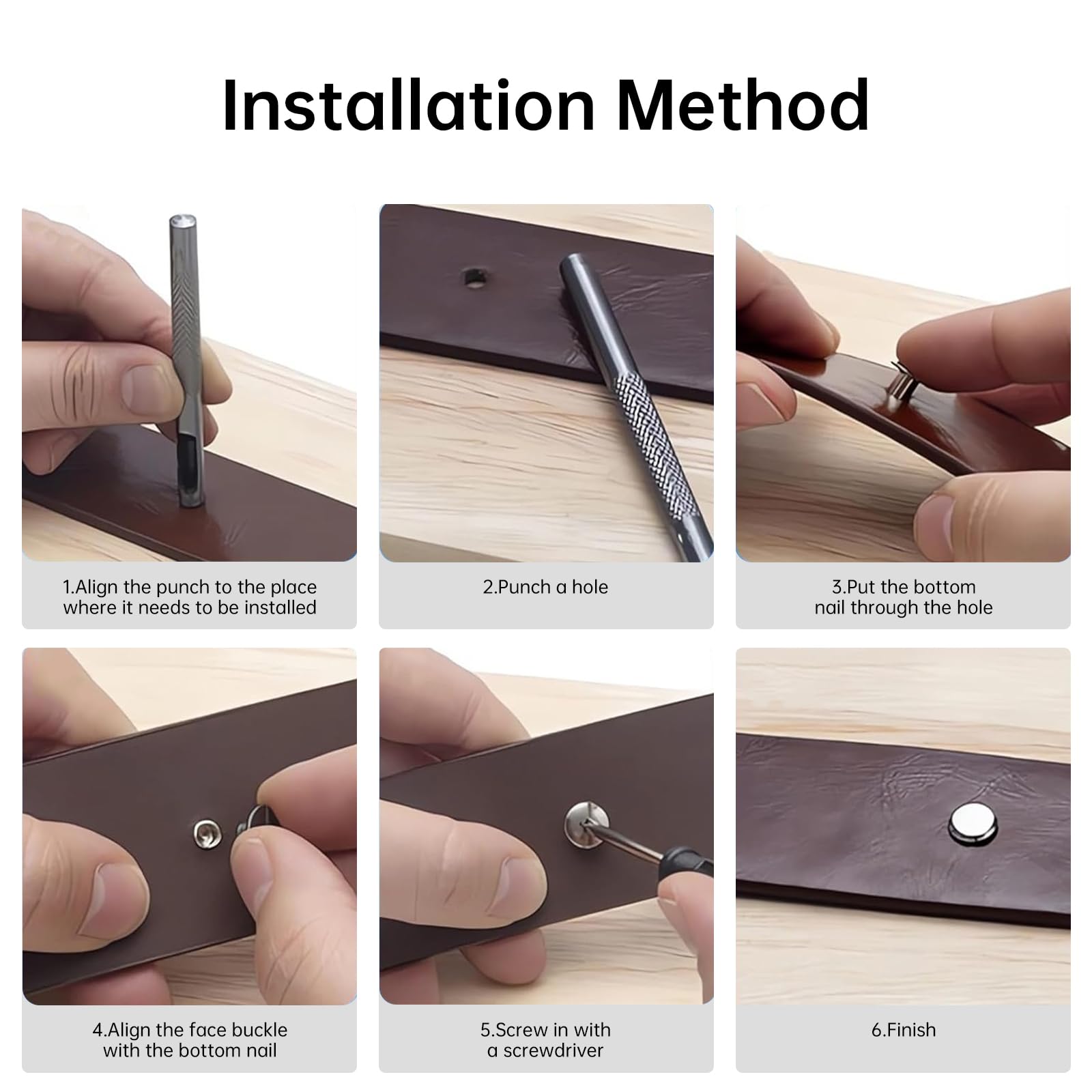 Installation Method

1.Align the punch to the place where it needs to be installed

2.Punch a hole

3.Put the bottom nail through the hole

4.Align the face buckle with the bottom nail

5.Screw in with a screwdriver

6.Finish