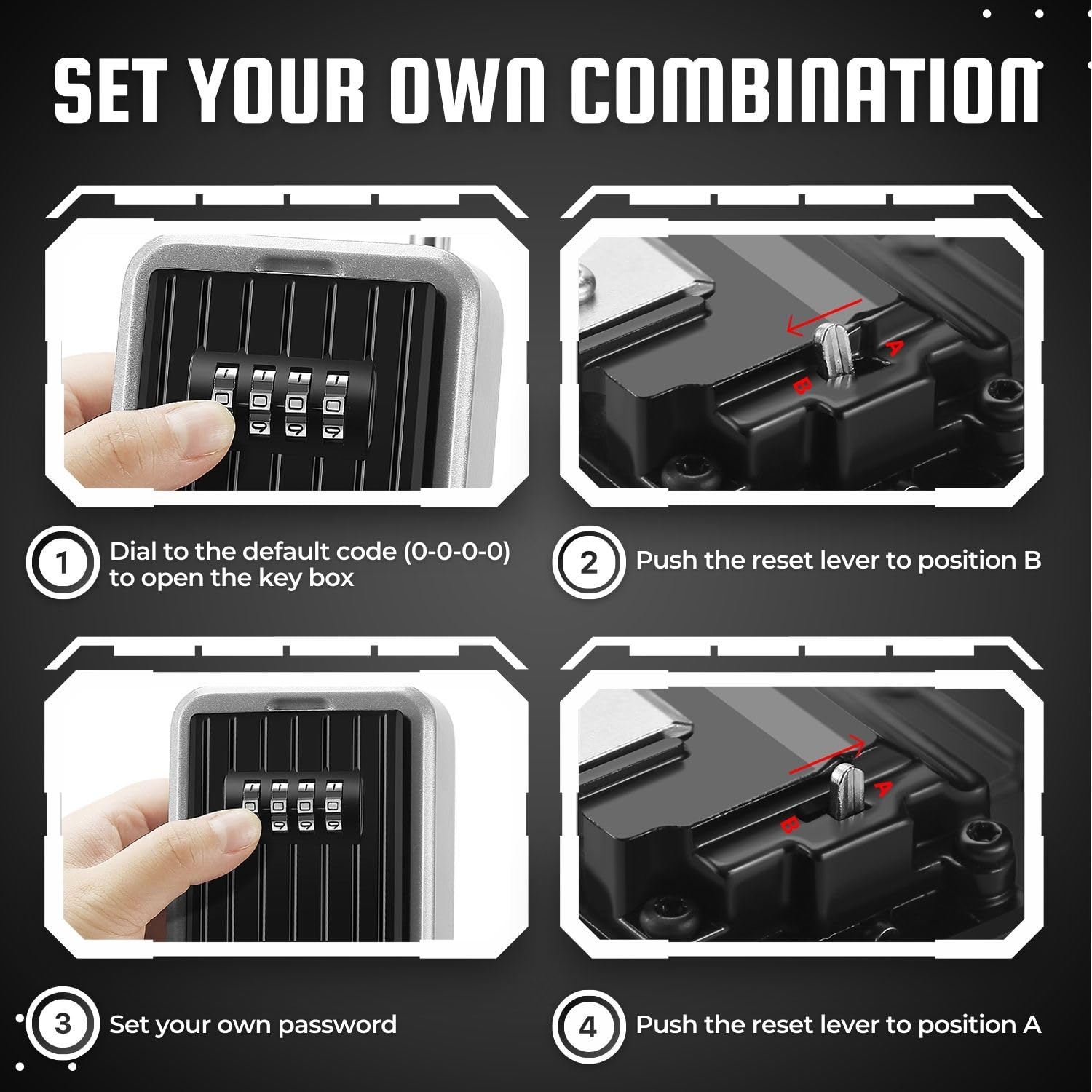 SET YOUR OWN COMBINATION

A
B

1 Dial to the default code (0-0-0-0) to open the key box

2 Push the reset lever to position B

A
B

3 Set your own password

4 Push the reset lever to position A