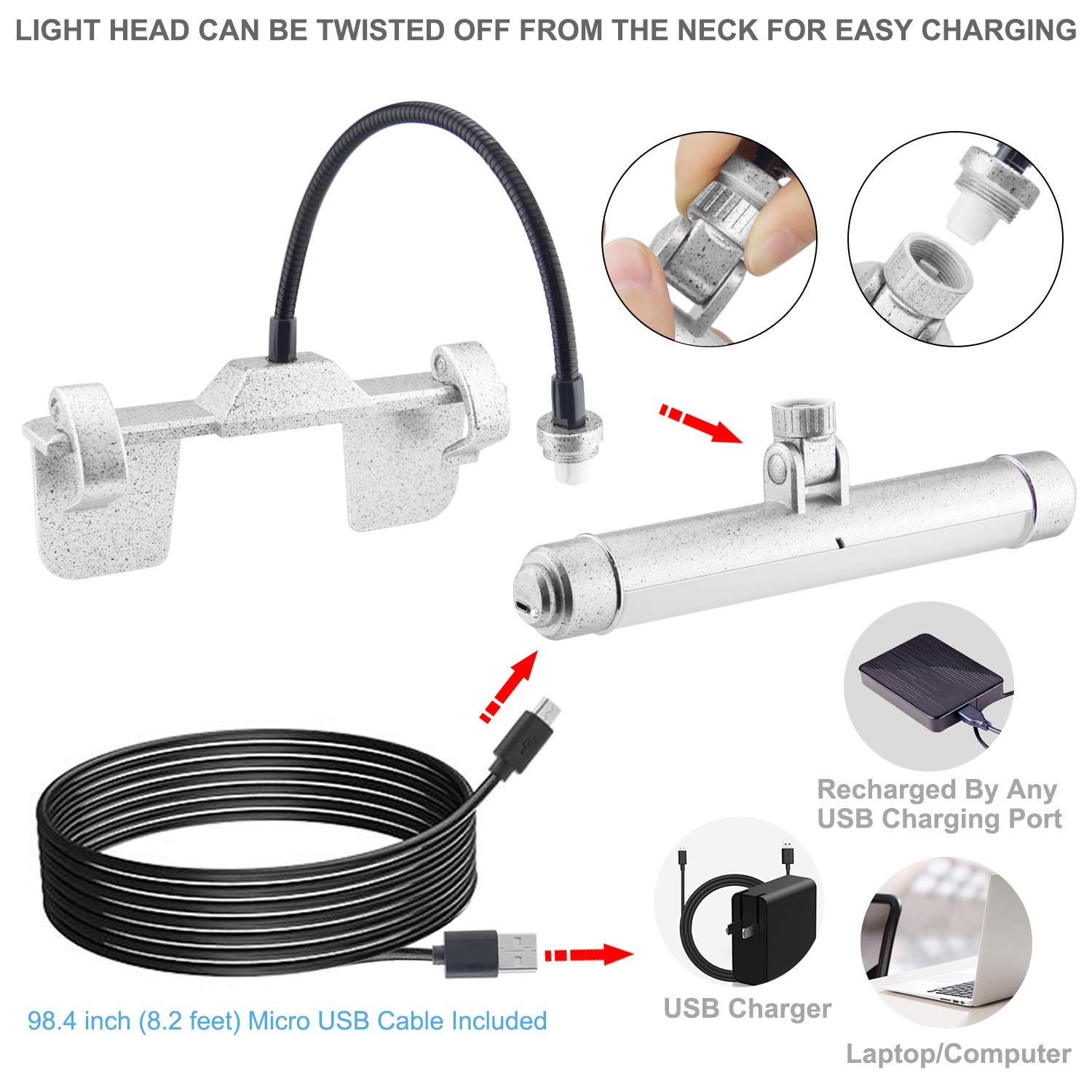 LIGHT HEAD CAN BE TWISTED OFF FROM THE NECK FOR EASY CHARGING

Recharged By Any USB Charging Port

98.4 inch (8.2 feet) Micro USB Cable Included

USB Charger

Laptop/Computer