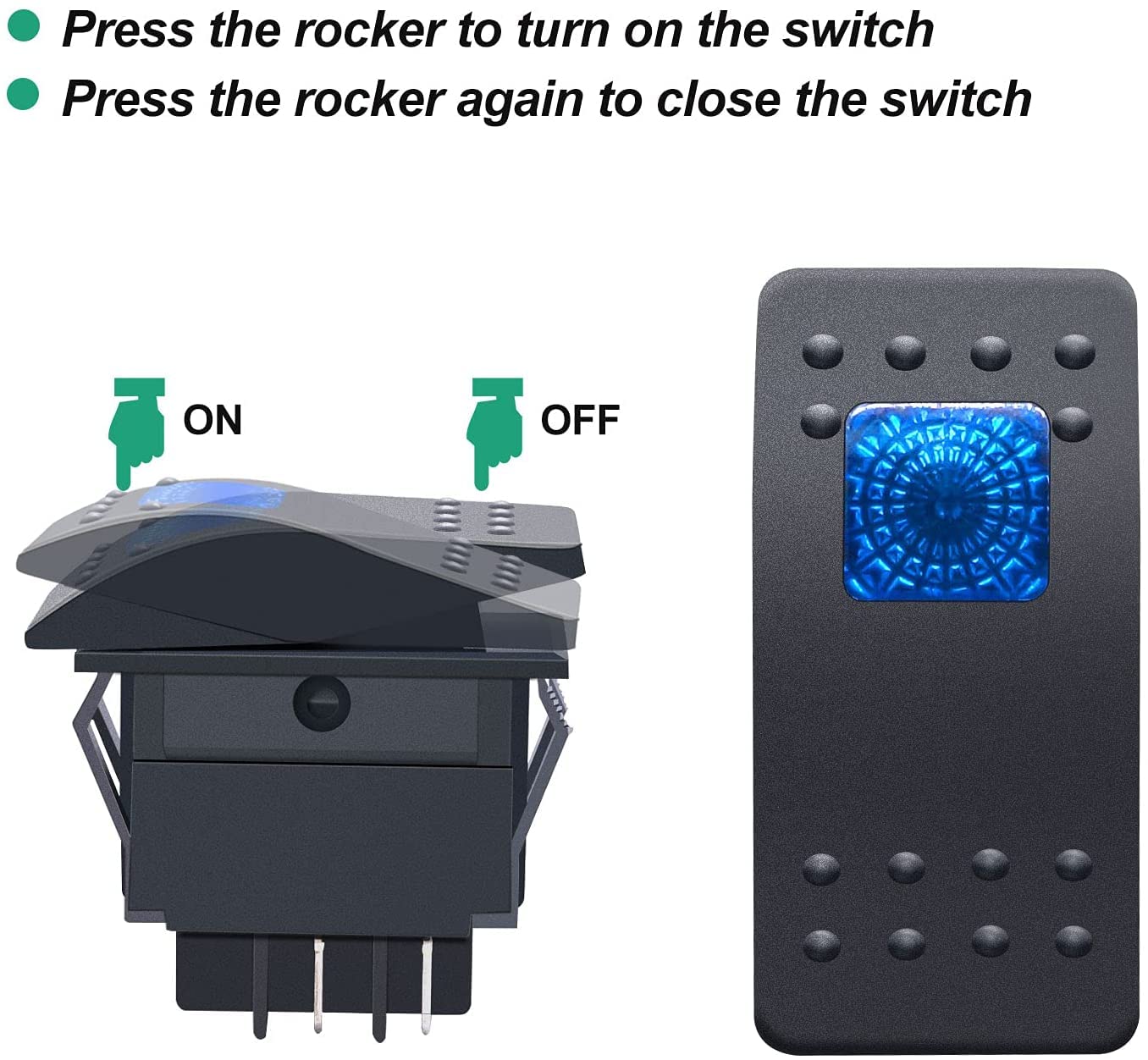 Press the rocker to turn on the switch
Press the rocker again to close the switch

ON

OFF