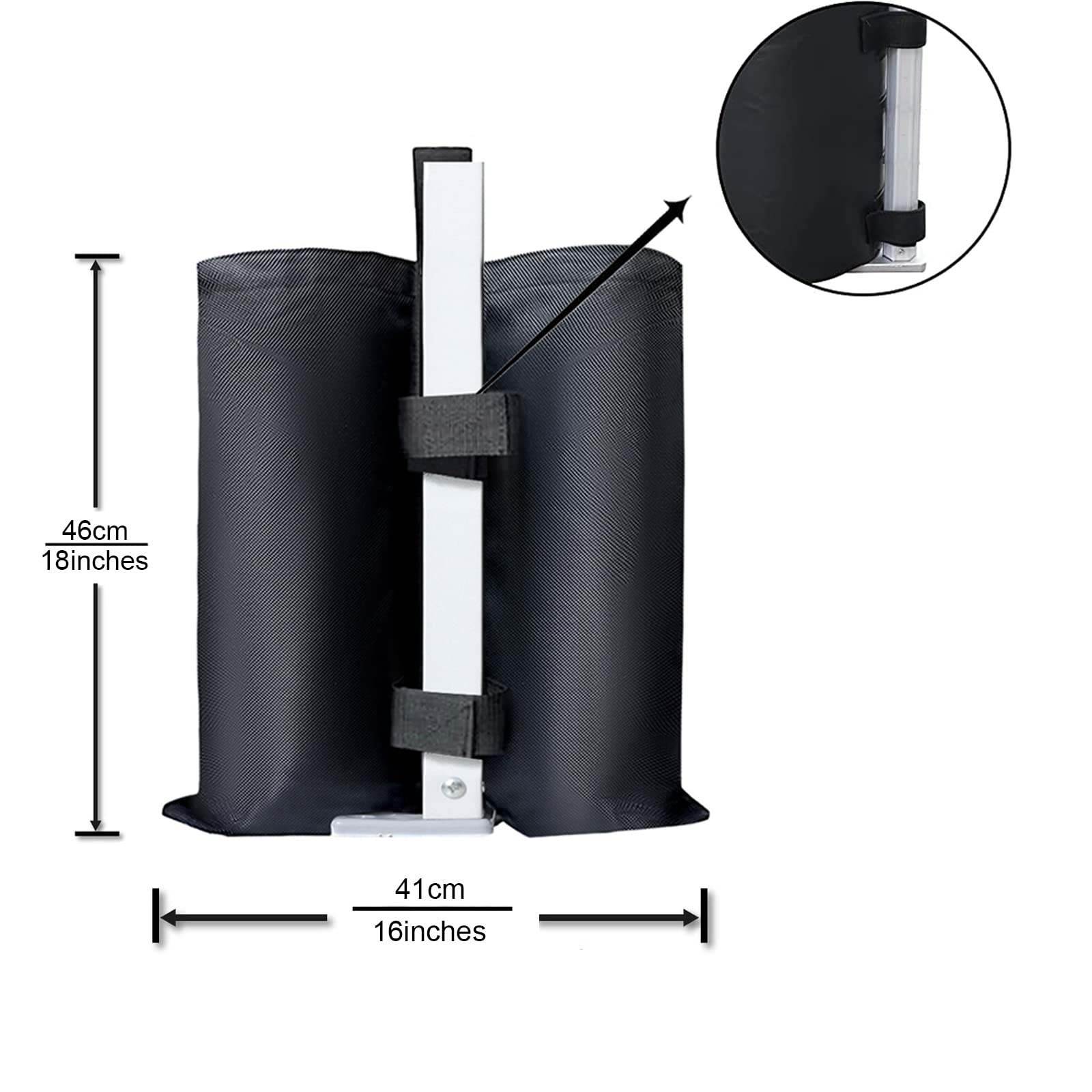 46cm
18inches

41cm
16inches