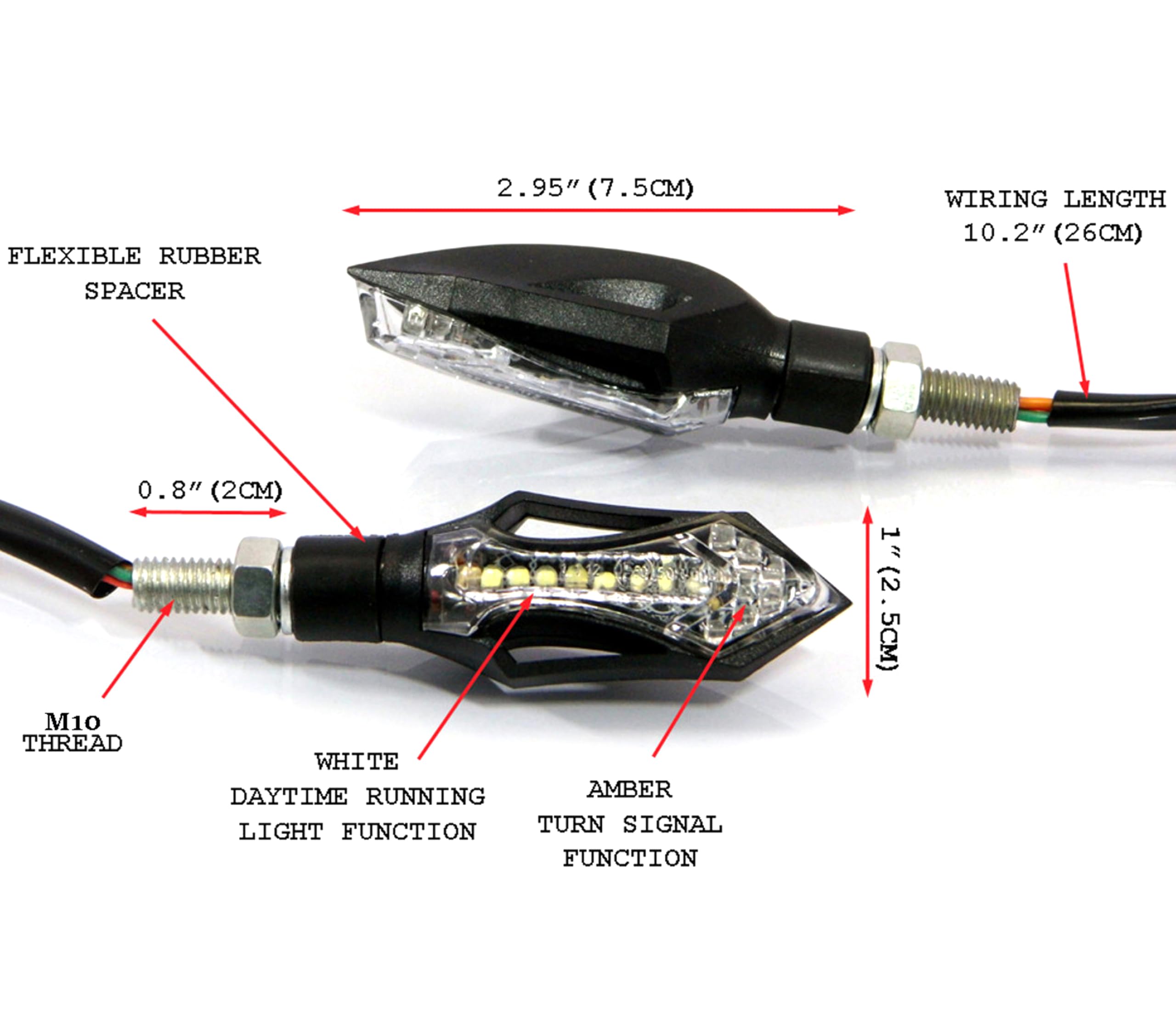 2.95″(7.5CM)

WIRING LENGTH
10.2″(26CM)

FLEXIBLE RUBBER
SPACER

0.8″(2CM)

1″(2.5CM)

M10
THREAD

WHITE
DAYTIME RUNNING
LIGHT FUNCTION

AMBER
TURN SIGNAL
FUNCTION