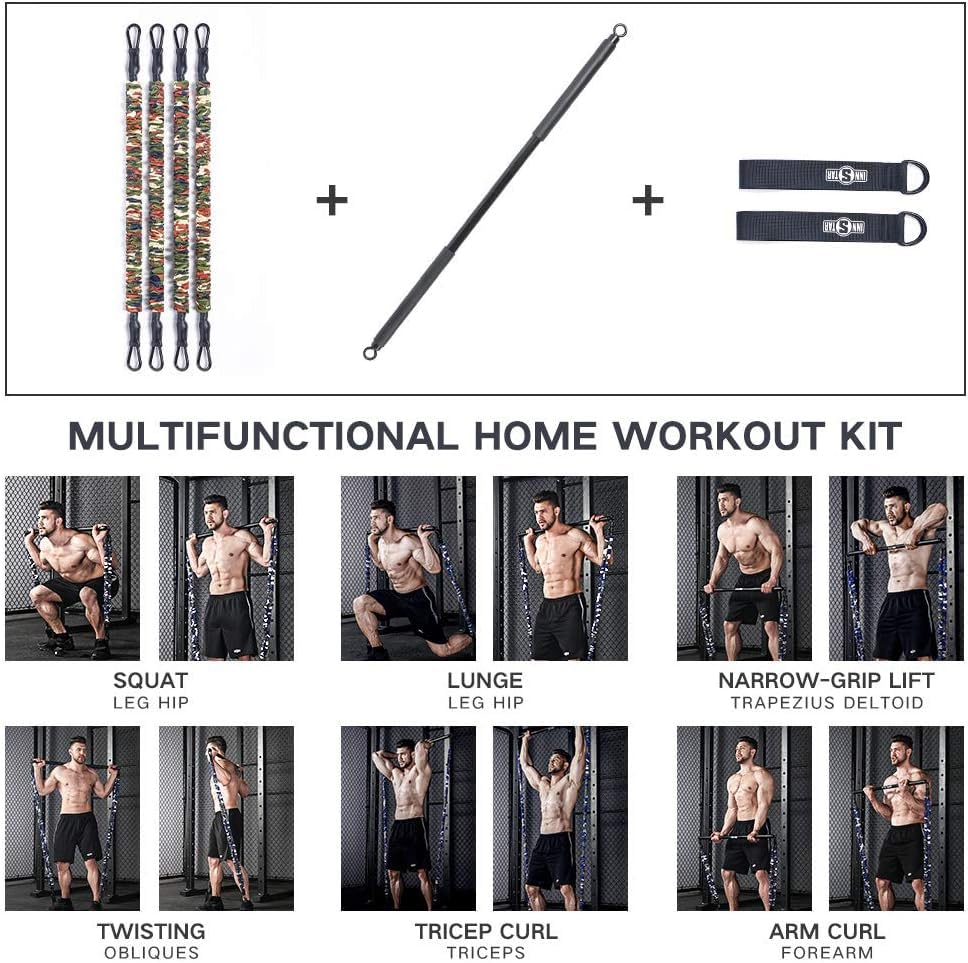 + +

INNSTAR
INNSTAR

MULTIFUNCTIONAL HOME WORKOUT KIT

SQUAT
LEG HIP

LUNGE
LEG HIP

NARROW-GRIP LIFT
TRAPEZIUS DELTOID

TWISTING
OBLIQUES

TRICEP CURL
TRICEPS

ARM CURL
FOREARM