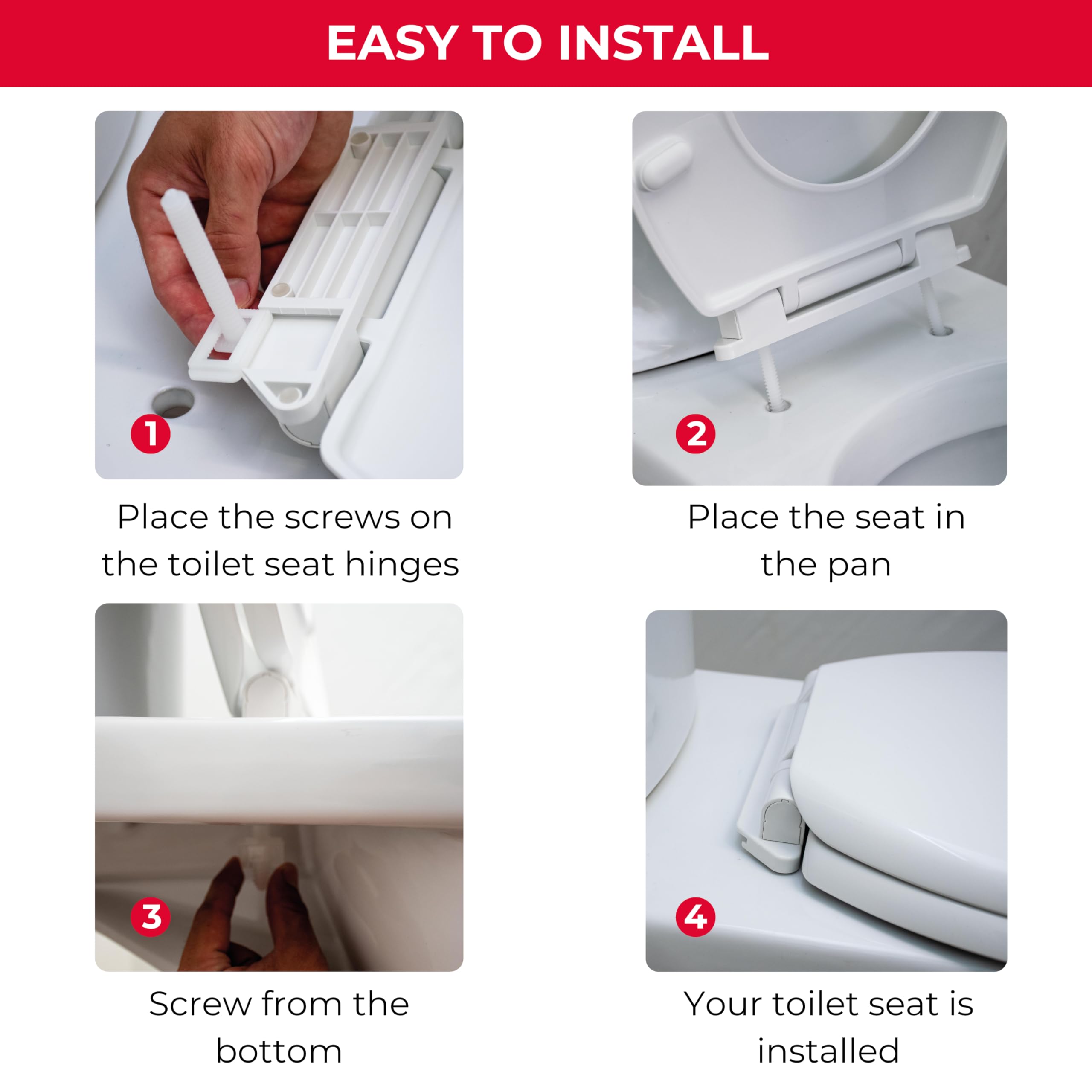 EASY TO INSTALL

1

Place the screws on the toilet seat hinges

2

Place the seat in the pan

3

Screw from the bottom

4

Your toilet seat is installed