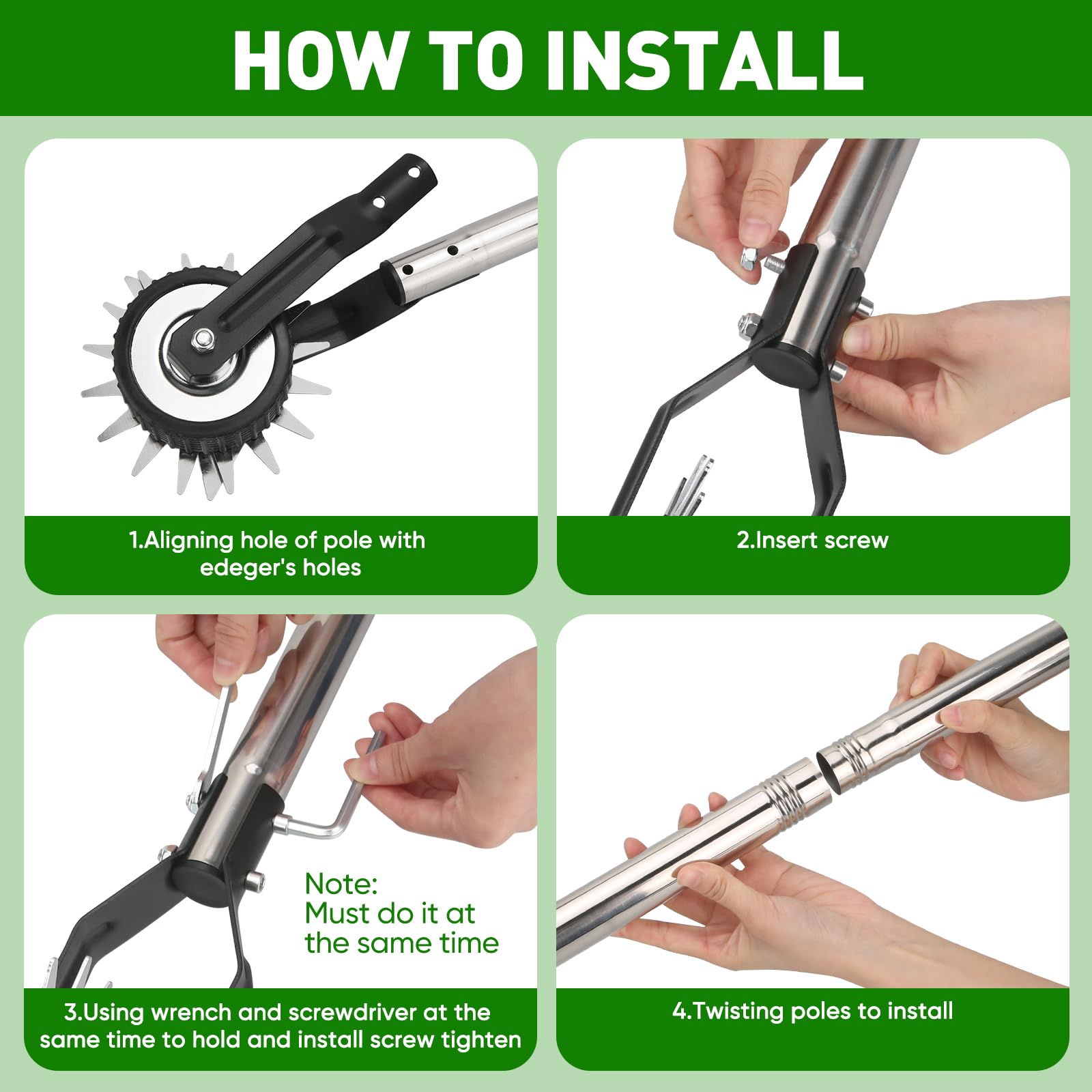 HOW TO INSTALL

1.Aligning hole of pole with edeger's holes

2.Insert screw

Note:
Must do it at the same time

3.Using wrench and screwdriver at the same time to hold and install screw tighten

4.Twisting poles to install