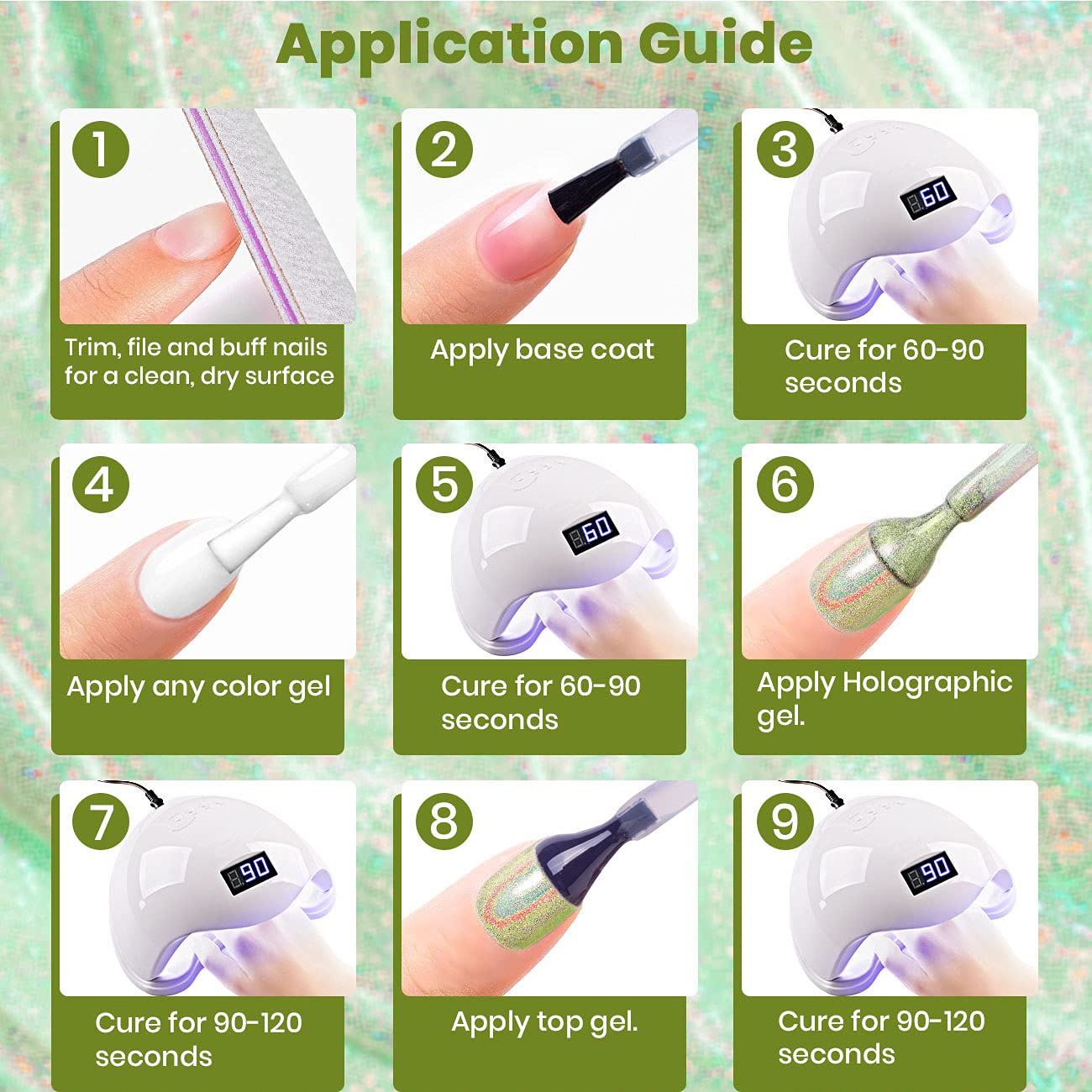 Application Guide

1

Trim, file and buff nails for a clean, dry surface

2

Apply base coat

3

60

Cure for 60-90 seconds

4

Apply any color gel

5

60

Cure for 60-90 seconds

6

Apply Holographic gel.

7

90

Cure for 90-120 seconds

8

Apply top gel.

9

90

Cure for 90-120 seconds