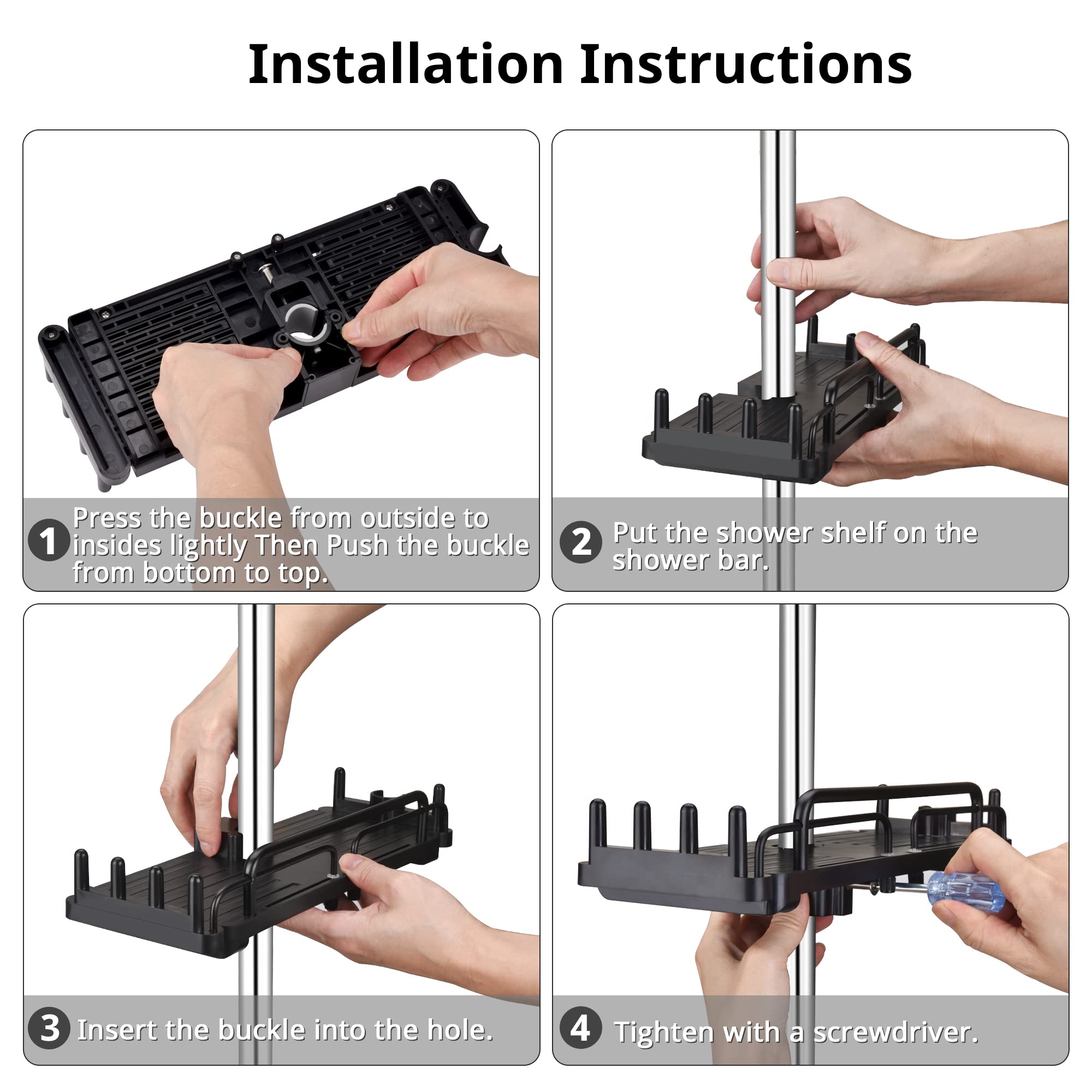 Installation Instructions

1 Press the buckle from outside to insides lightly Then Push the buckle from bottom to top.

2 Put the shower shelf on the shower bar.

3 Insert the buckle into the hole.

4 Tighten with a screwdriver.