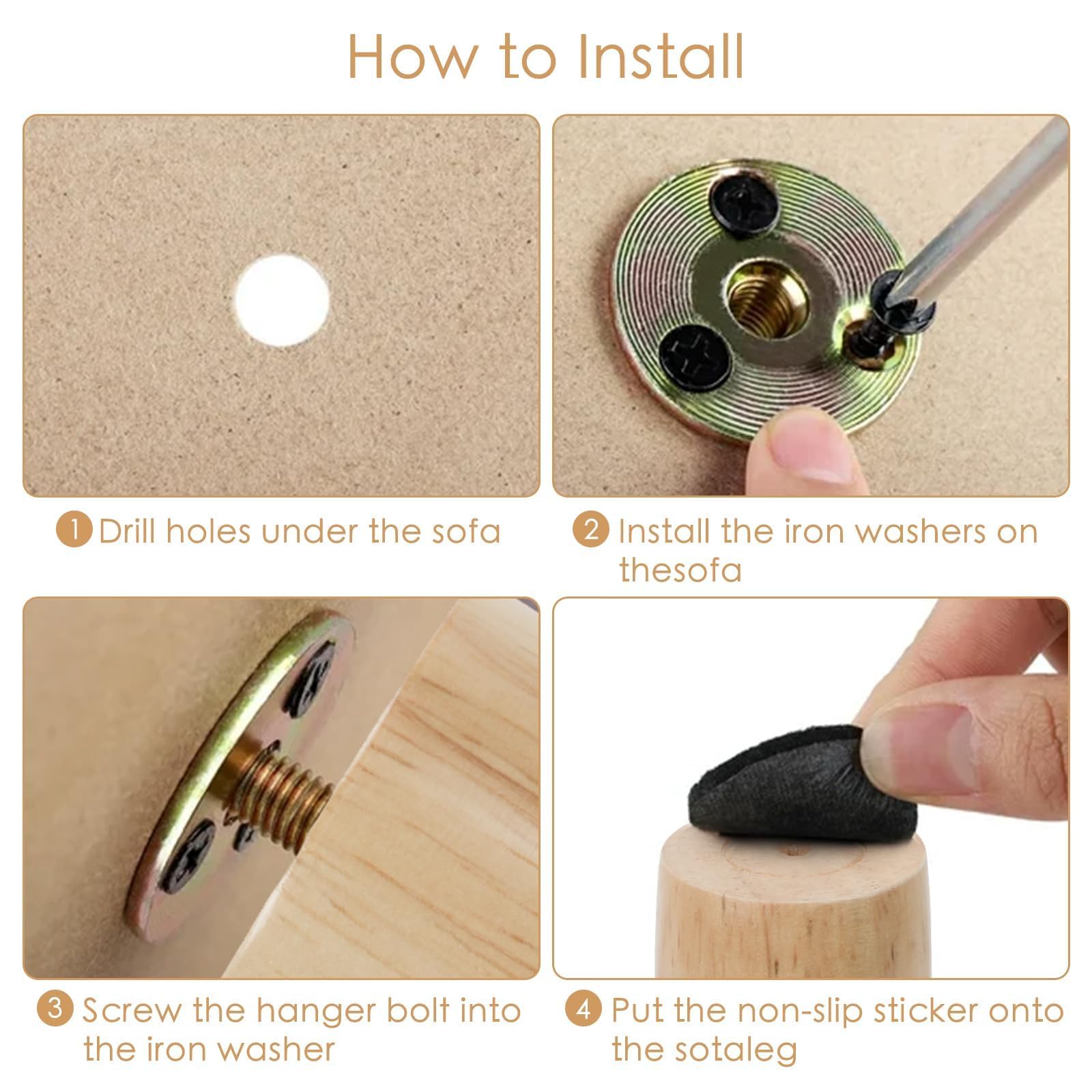 How to Install

1 Drill holes under the sofa

2 Install the iron washers on thesofa

3 Screw the hanger bolt into the iron washer

4 Put the non-slip sticker onto the sotaleg