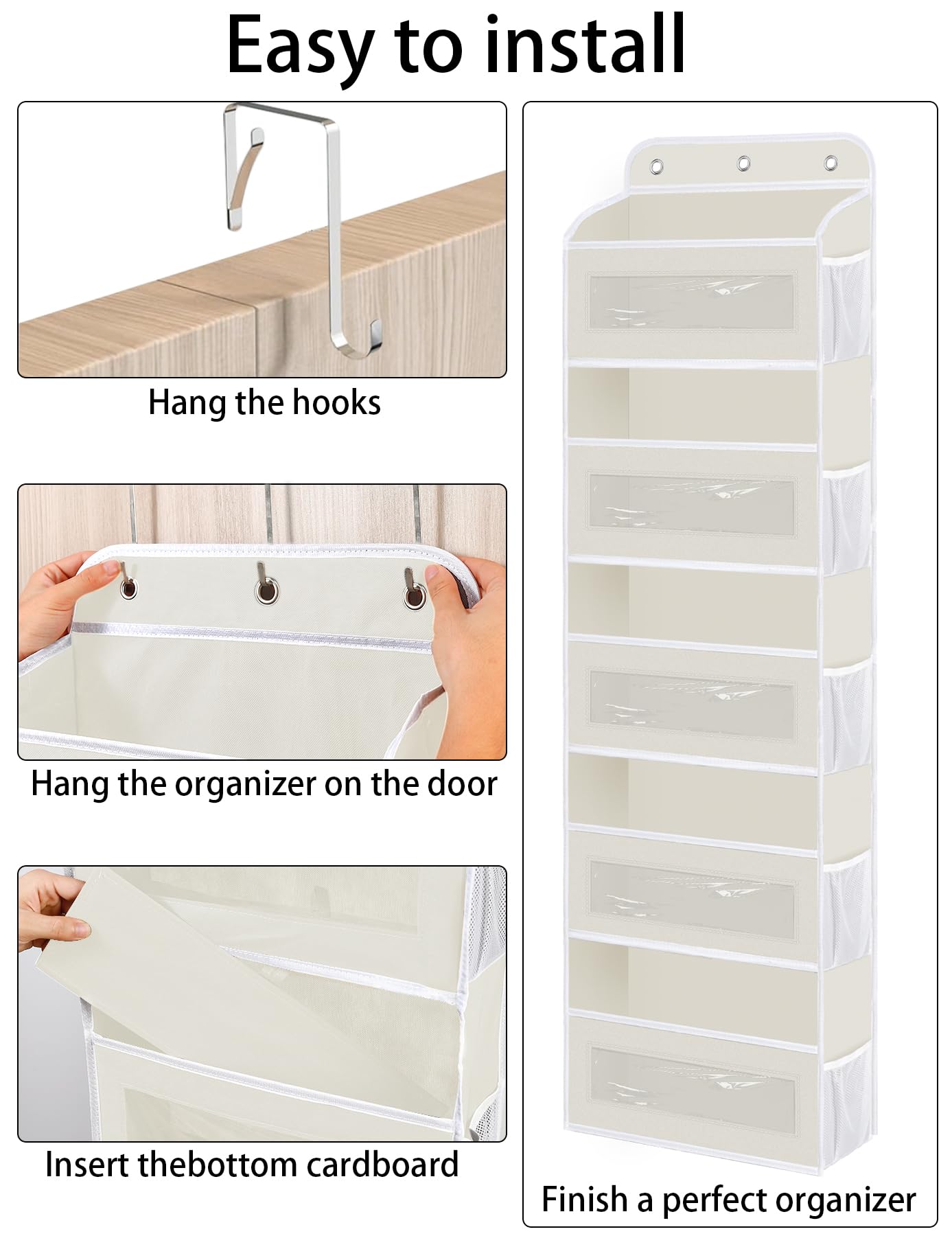 Easy to install

Hang the hooks

Hang the organizer on the door

Insert thebottom cardboard

Finish a perfect organizer