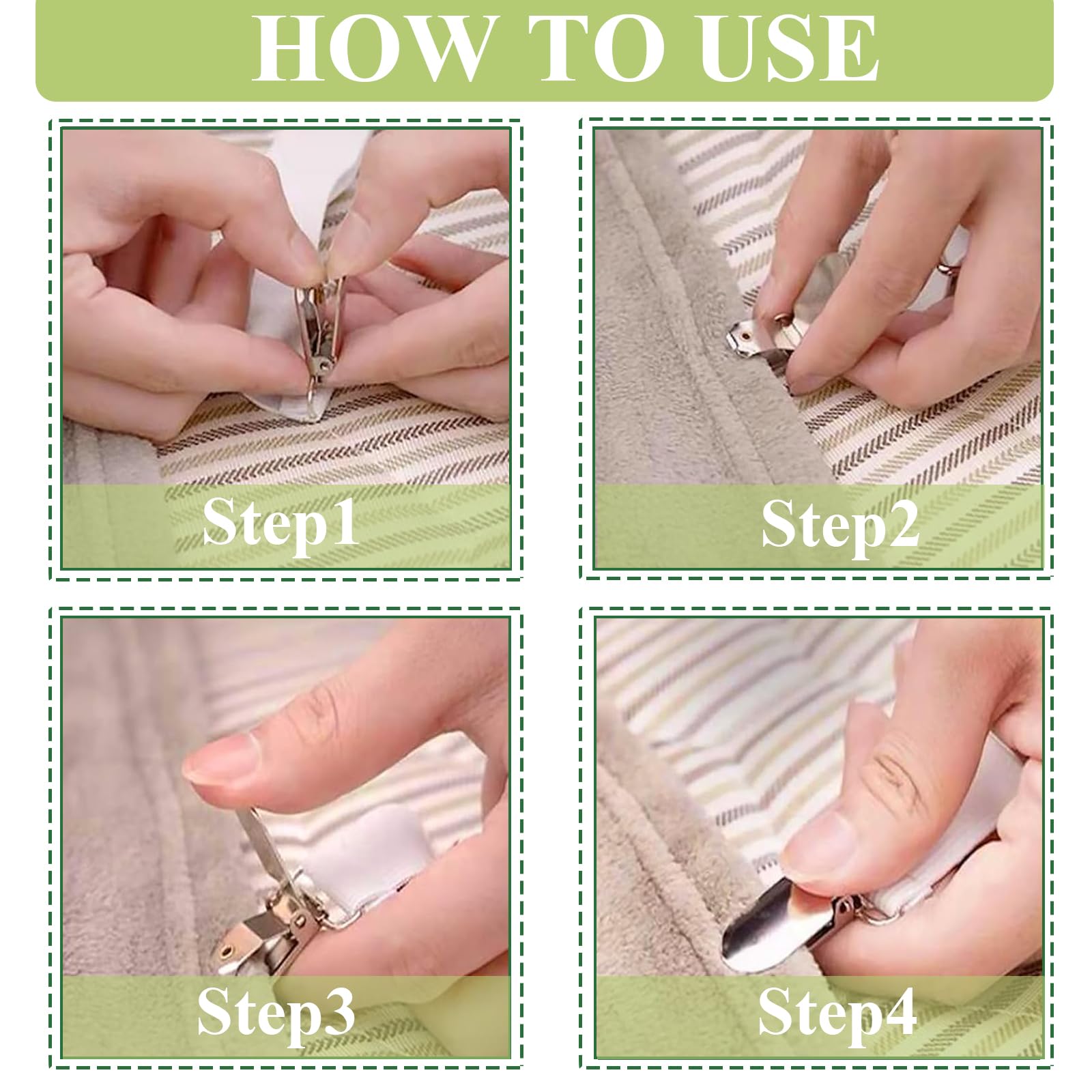 HOW TO USE

Step1

Step2

Step3

Step4