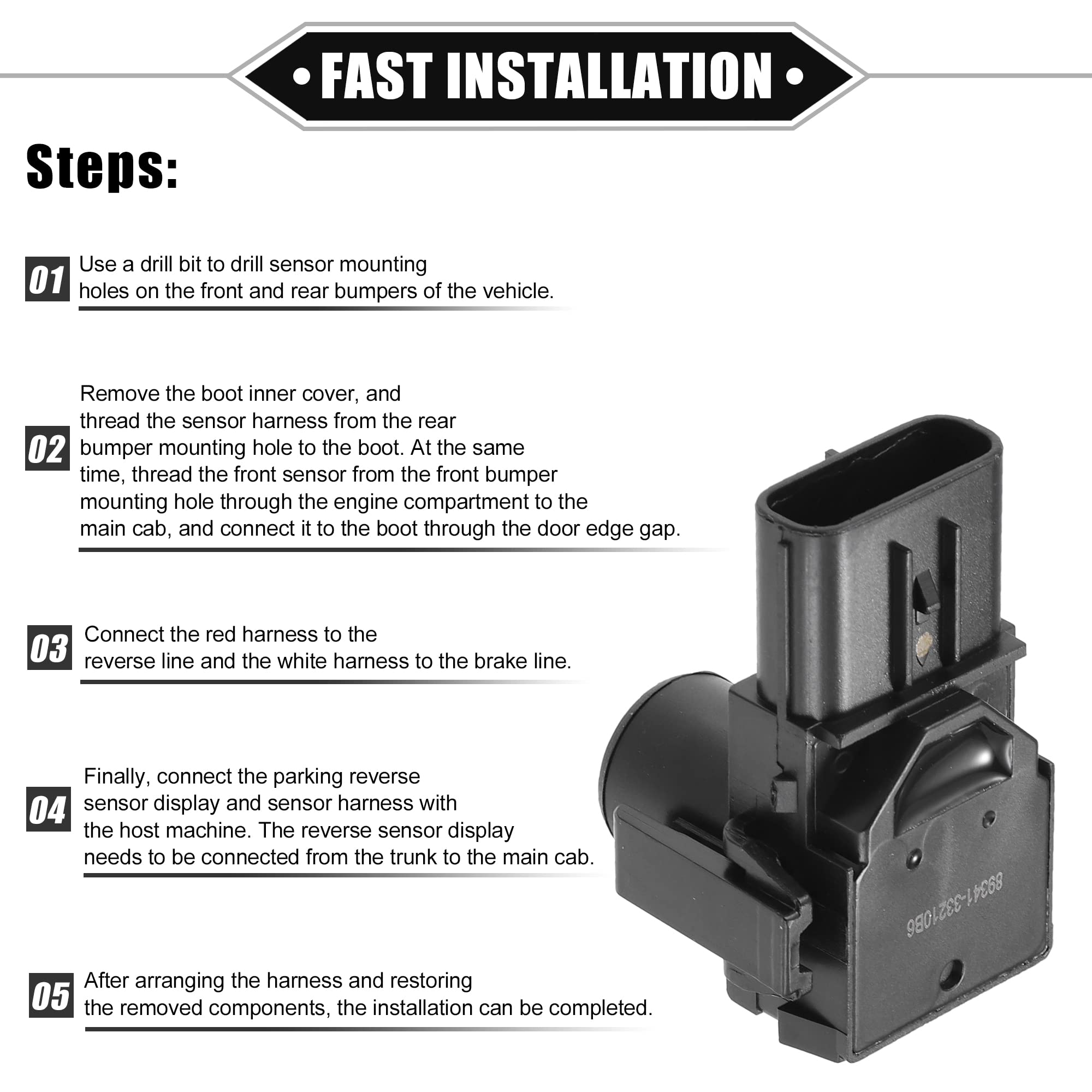 • FAST INSTALLATION •

Steps:

01 Use a drill bit to drill sensor mounting holes on the front and rear bumpers of the vehicle.

02 Remove the boot inner cover, and thread the sensor harness from the rear bumper mounting hole to the boot. At the same time, thread the front sensor from the front bumper mounting hole through the engine compartment to the main cab, and connect it to the boot through the door edge gap.

03 Connect the red harness to the reverse line and the white harness to the brake line.

04 Finally, connect the parking reverse sensor display and sensor harness with the host machine. The reverse sensor display needs to be connected from the trunk to the main cab.

05 After arranging the harness and restoring the removed components, the installation can be completed.

89341-33210B6