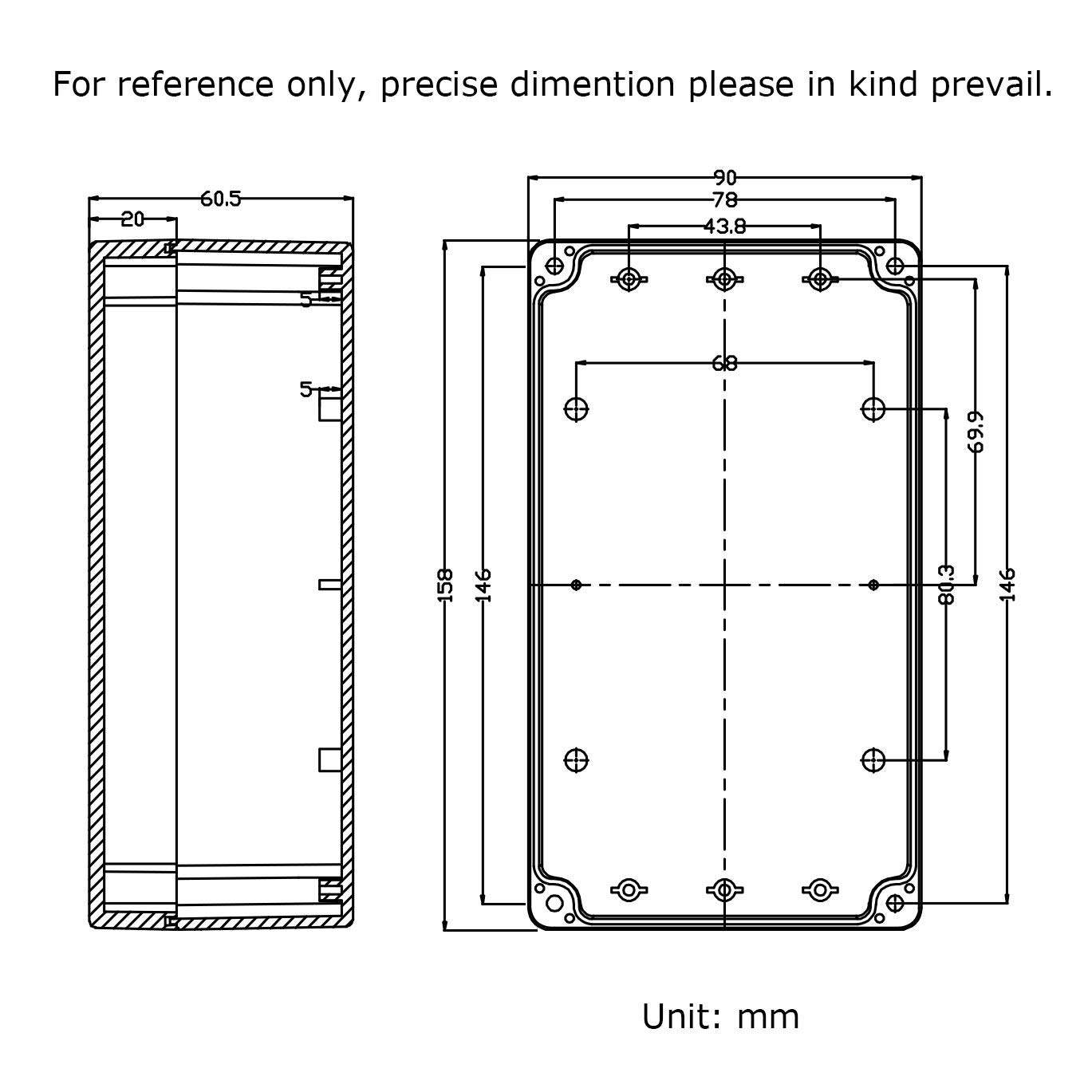 For reference only, precise dimention please in kind prevail.

60.5

20

5

5

90

78

43.8

68

158

146

69.9

80.3

146

Unit: mm