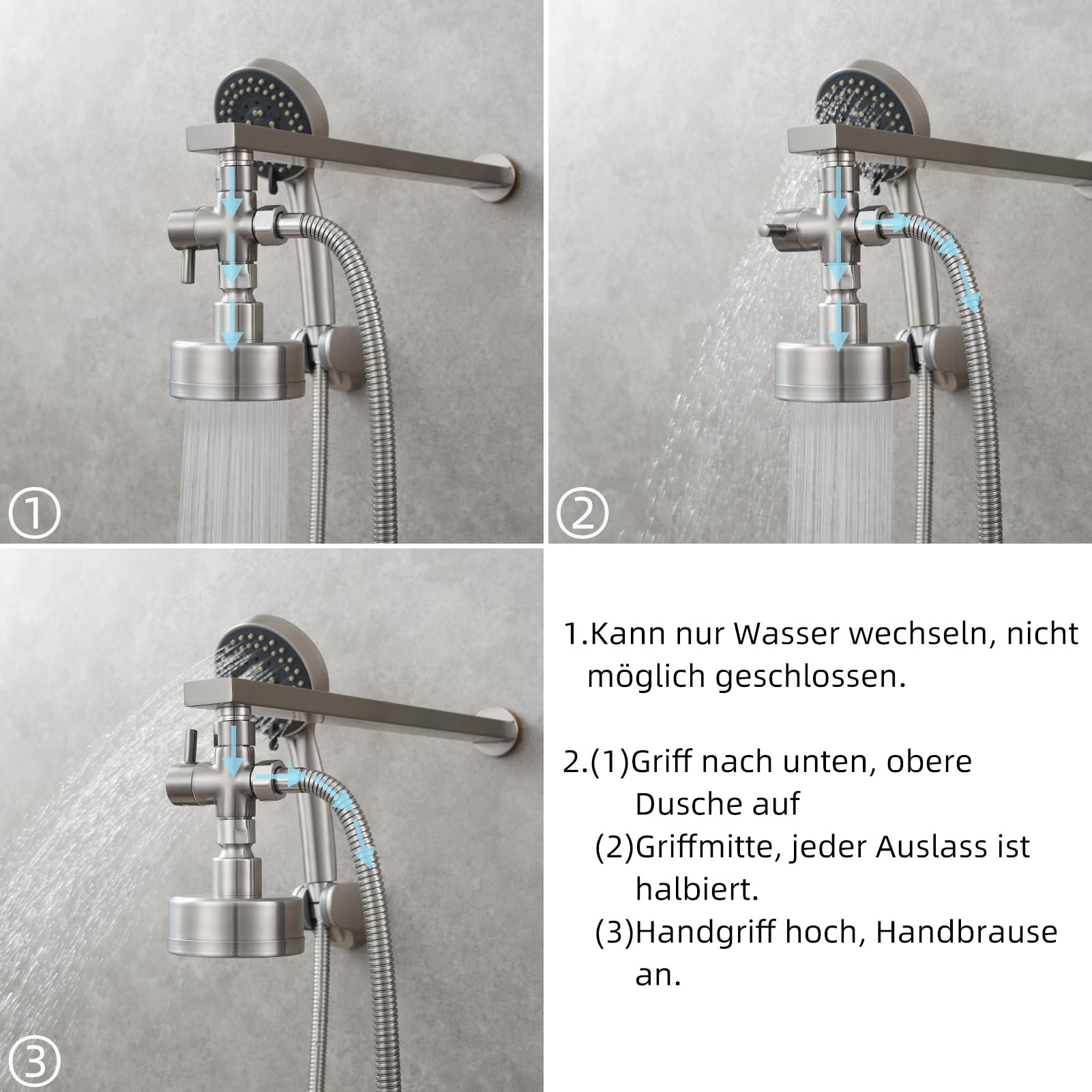 ①

②

③

1.Kann nur Wasser wechseln, nicht möglich geschlossen.

2.(1)Griff nach unten, obere Dusche auf
(2)Griffmitte, jeder Auslass ist halbiert.
(3)Handgriff hoch, Handbrause an.