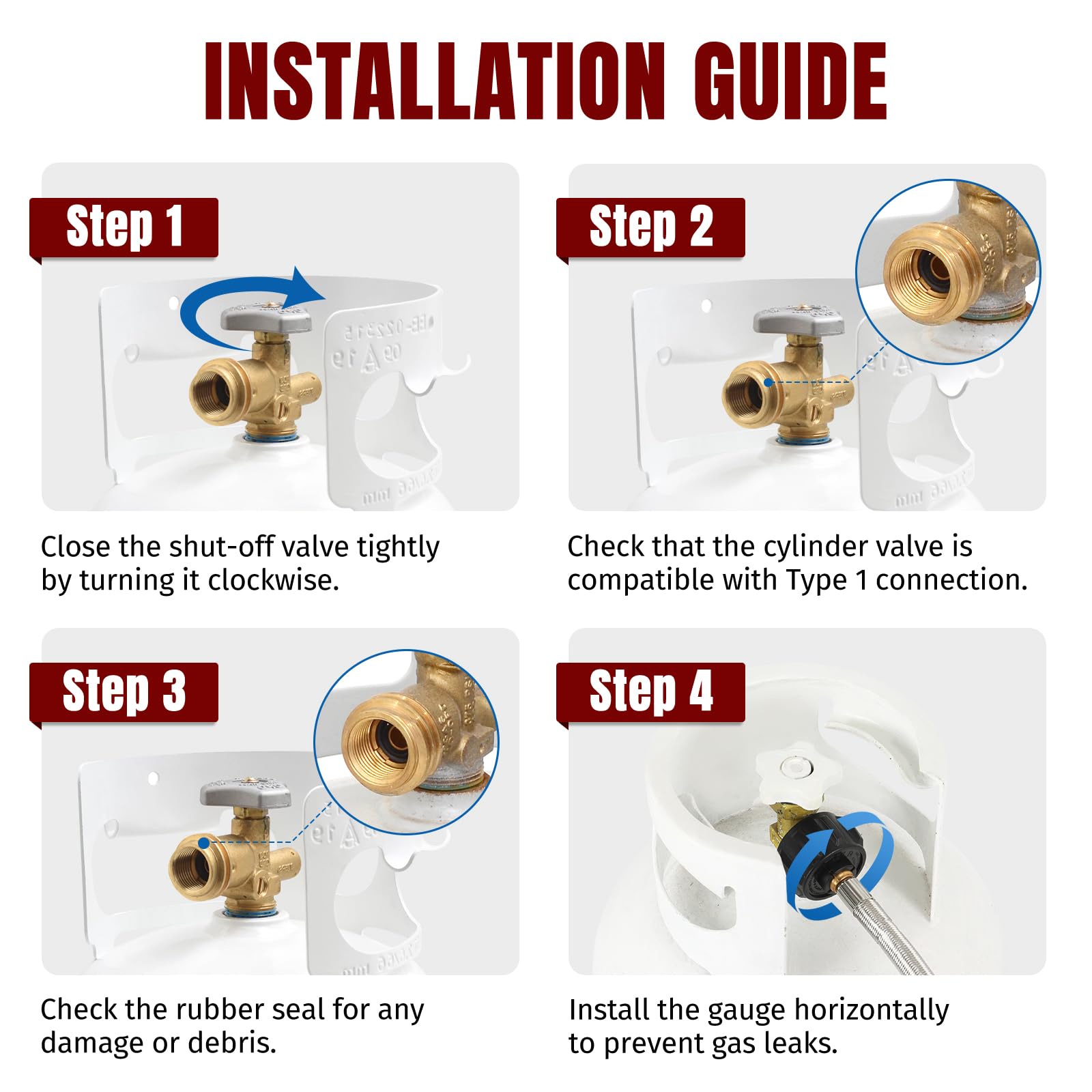 INSTALLATION GUIDE

Step 1

Close the shut-off valve tightly by turning it clockwise.

Step 2

Check that the cylinder valve is compatible with Type 1 connection.

Step 3

Check the rubber seal for any damage or debris.

Step 4

Install the gauge horizontally to prevent gas leaks.