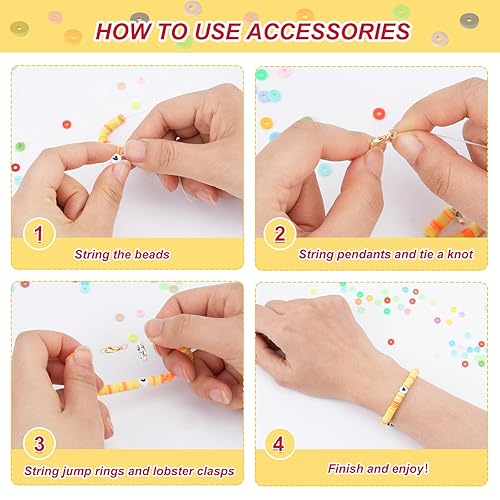 HOW TO USE ACCESSORIES

1
String the beads

2
String pendants and tie a knot

3
String jump rings and lobster clasps

4
Finish and enjoy!