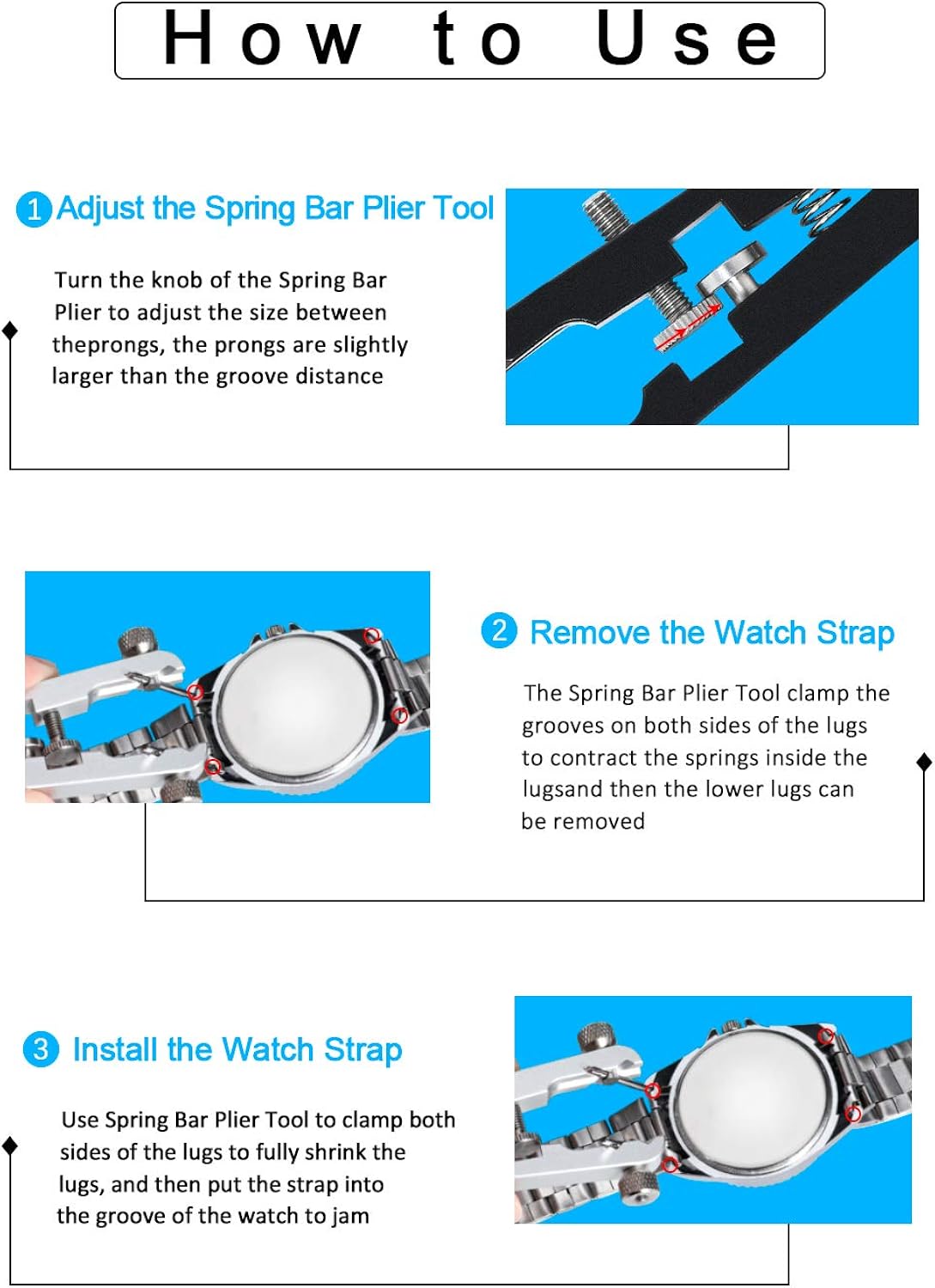 How to Use

1 Adjust the Spring Bar Plier Tool

Turn the knob of the Spring Bar Plier to adjust the size between theprongs, the prongs are slightly larger than the groove distance

2 Remove the Watch Strap

The Spring Bar Plier Tool clamp the grooves on both sides of the lugs to contract the springs inside the lugsand then the lower lugs can be removed

3 Install the Watch Strap

Use Spring Bar Plier Tool to clamp both sides of the lugs to fully shrink the lugs, and then put the strap into the groove of the watch to jam