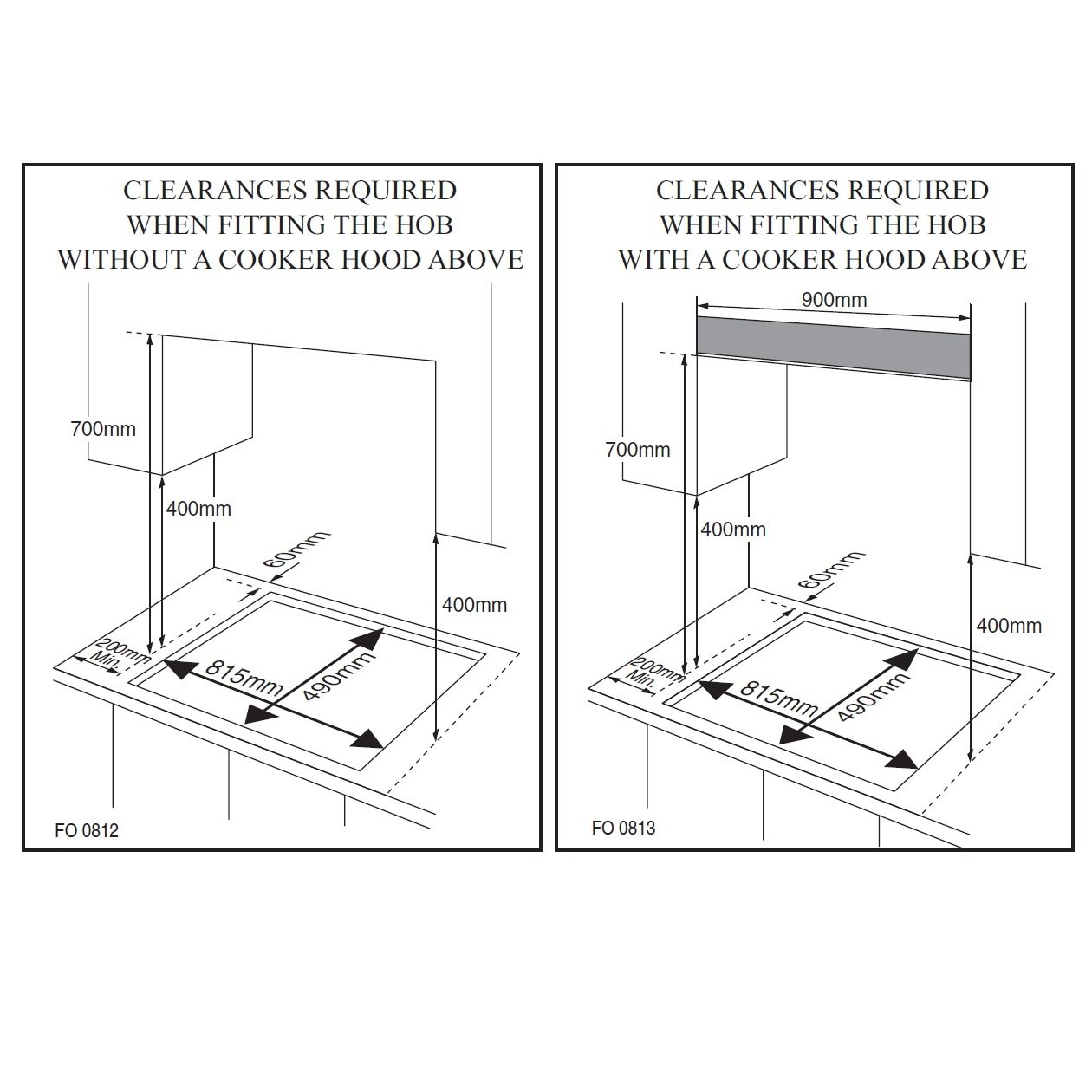 CLEARANCES REQUIRED WHEN FITTING THE HOB WITHOUT A COOKER HOOD ABOVE

700mm

400mm

60mm

400mm

200mm Min.

815mm

490mm

FO 0812

CLEARANCES REQUIRED WHEN FITTING THE HOB WITH A COOKER HOOD ABOVE

900mm

700mm

400mm

60mm

400mm

200mm Min.

815mm

490mm

FO 0813