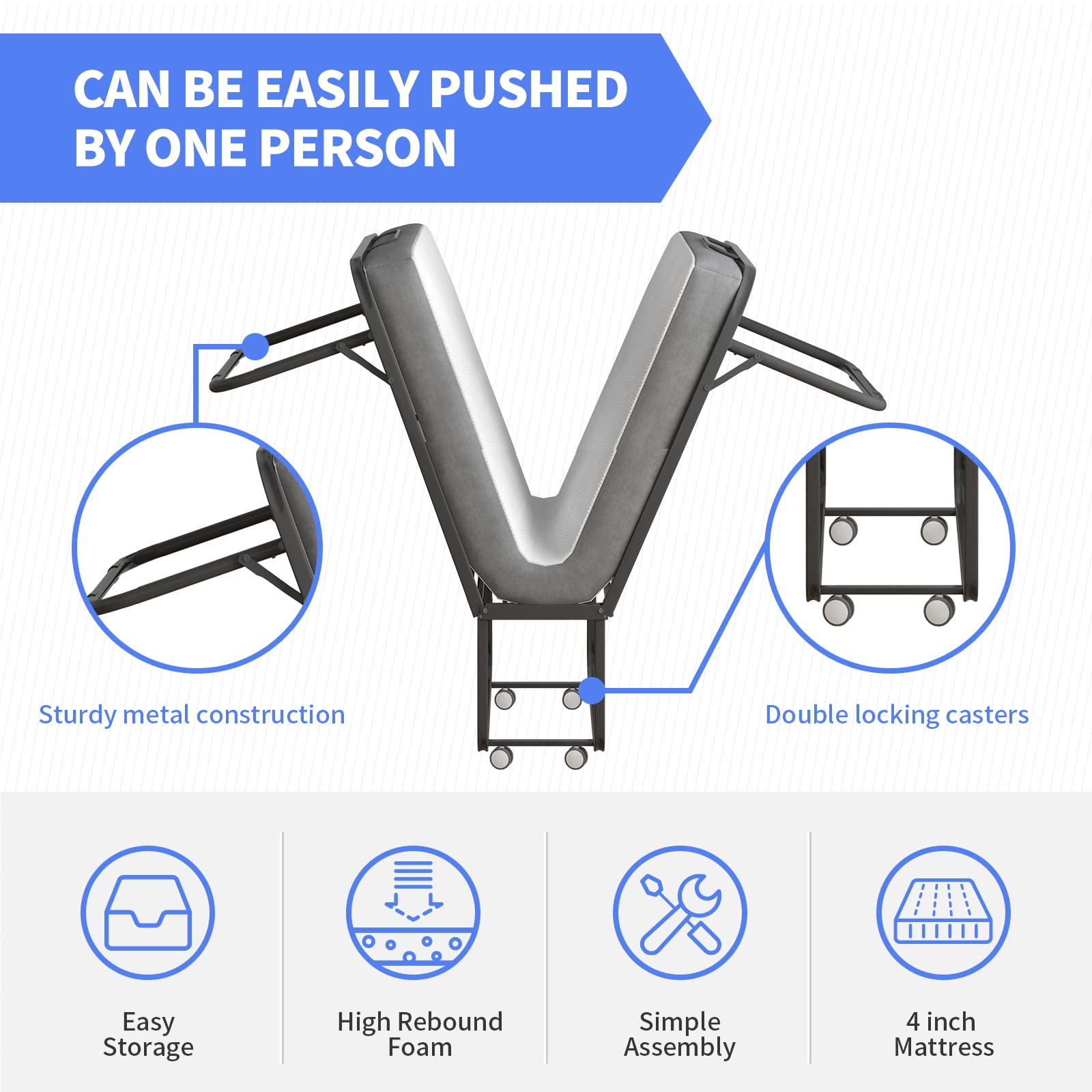 CAN BE EASILY PUSHED BY ONE PERSON

Sturdy metal construction

Double locking casters

Easy Storage

High Rebound Foam

Simple Assembly

4 inch Mattress