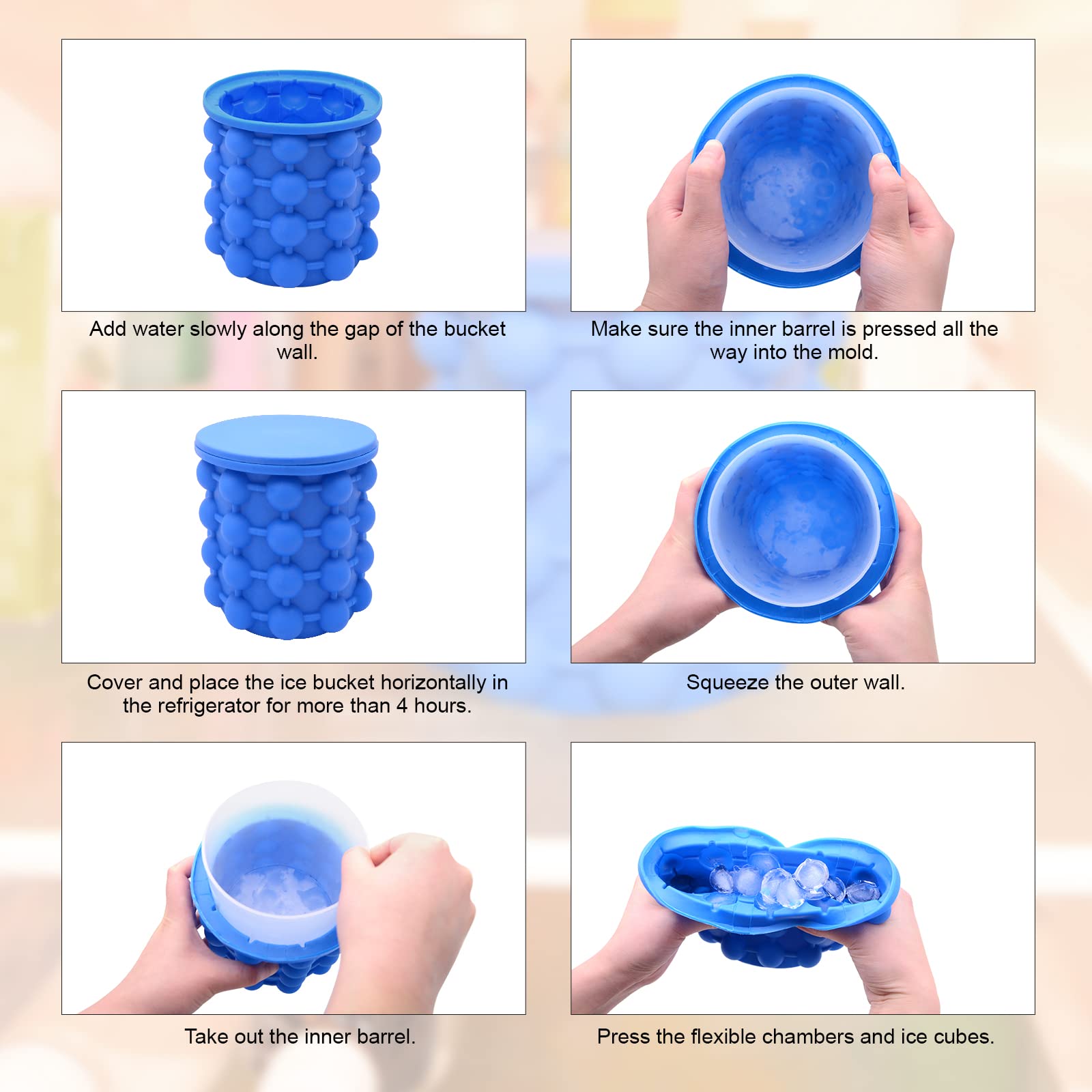 Add water slowly along the gap of the bucket wall.

Make sure the inner barrel is pressed all the way into the mold.

Cover and place the ice bucket horizontally in the refrigerator for more than 4 hours.

Squeeze the outer wall.

Take out the inner barrel.

Press the flexible chambers and ice cubes.