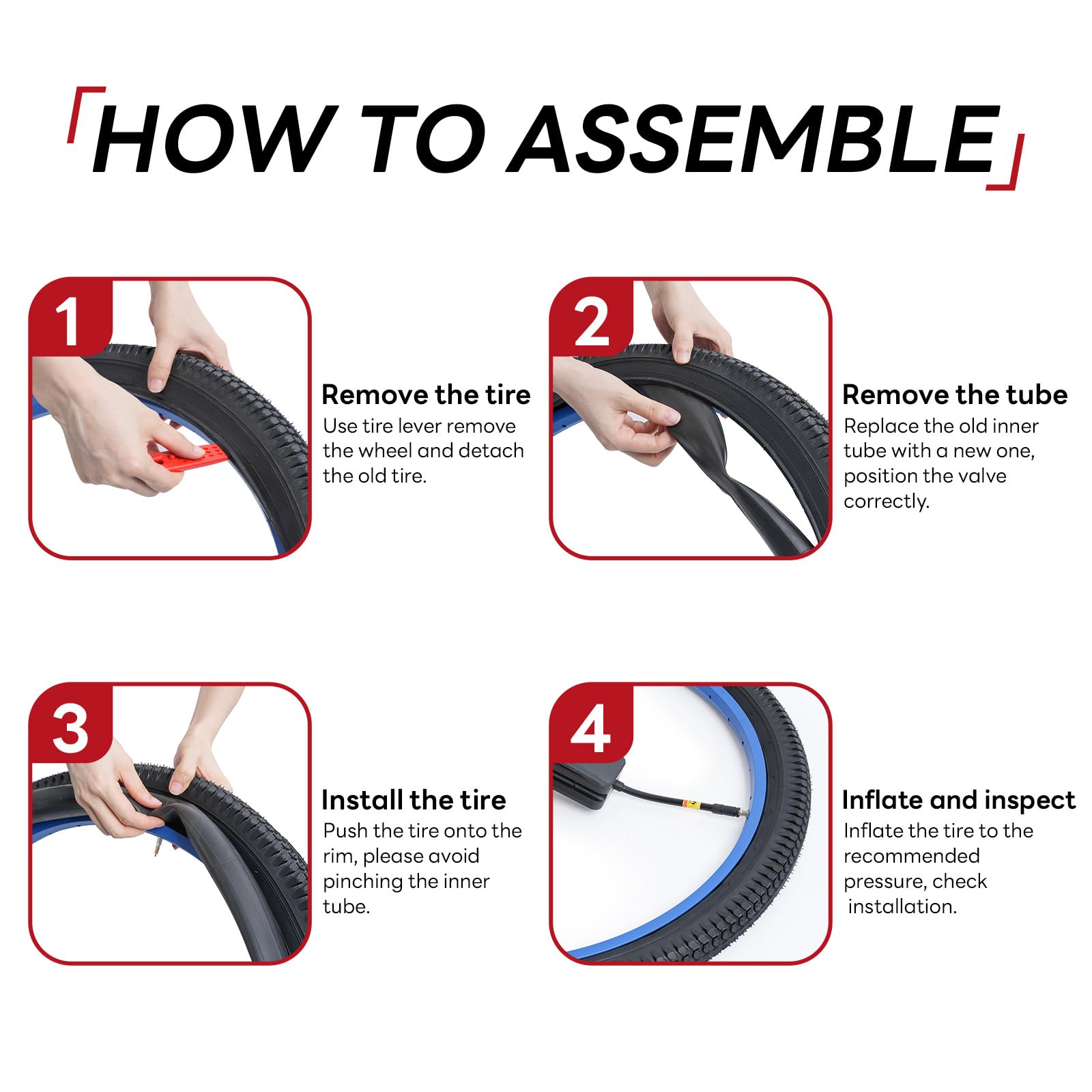 HOW TO ASSEMBLE

1

Remove the tire
Use tire lever remove the wheel and detach the old tire.

2

Remove the tube
Replace the old inner tube with a new one, position the valve correctly.

3

Install the tire
Push the tire onto the rim, please avoid pinching the inner tube.

4

Inflate and inspect
Inflate the tire to the recommended pressure, check installation.