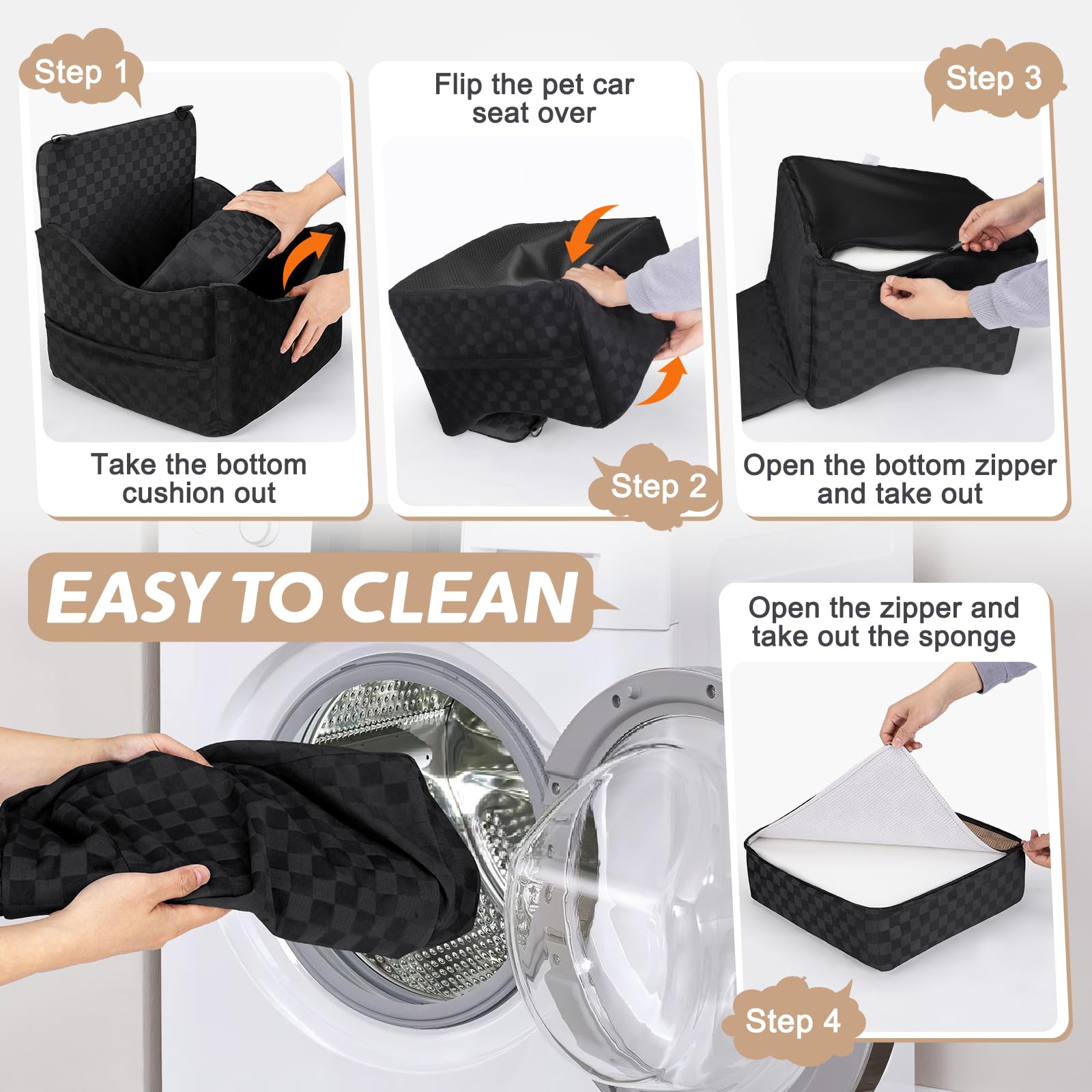 Step 1

Take the bottom cushion out

Flip the pet car seat over

Step 2

Step 3

Open the bottom zipper and take out

EASY TO CLEAN

Open the zipper and take out the sponge

Step 4