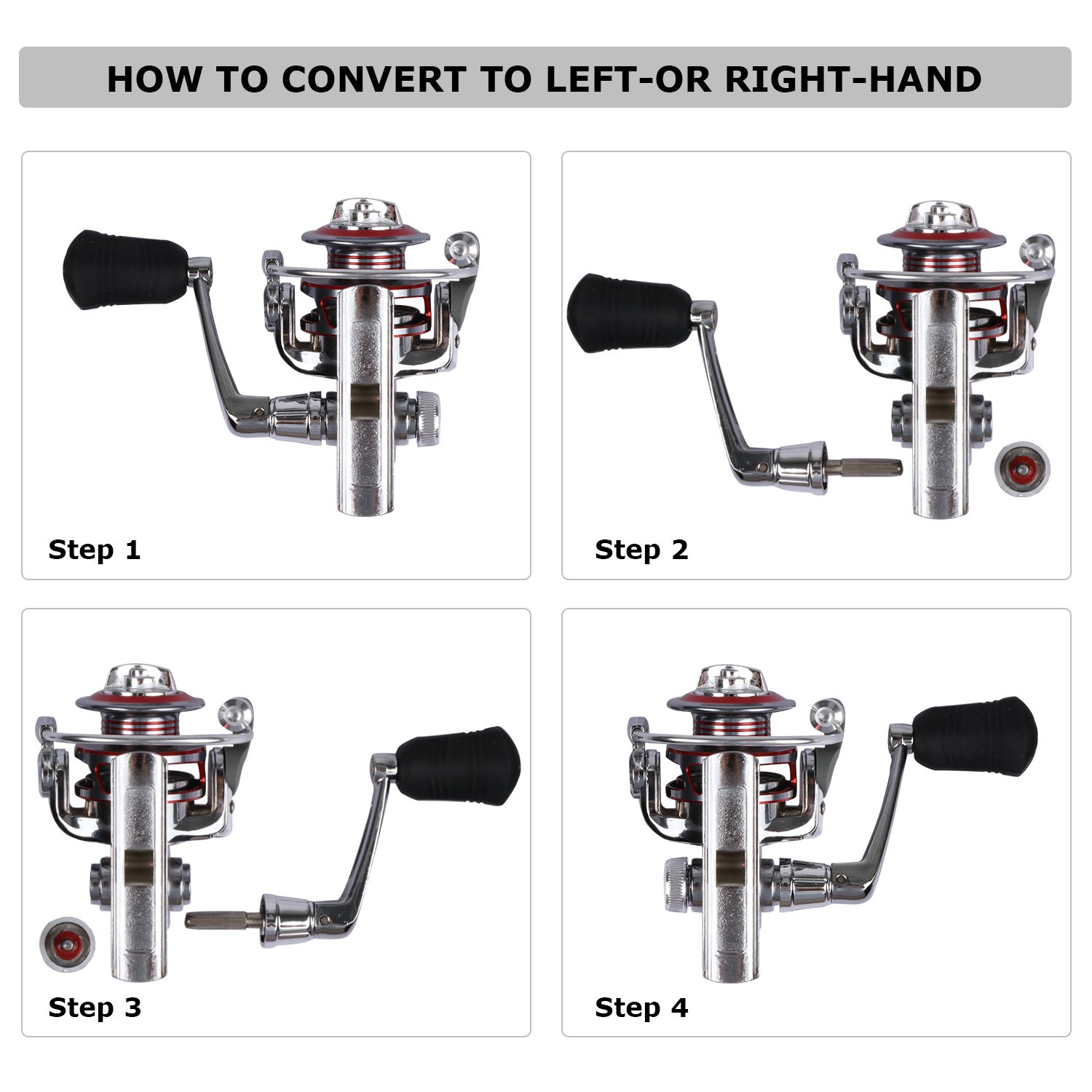 HOW TO CONVERT TO LEFT-OR RIGHT-HAND

Step 1

Step 2

Step 3

Step 4