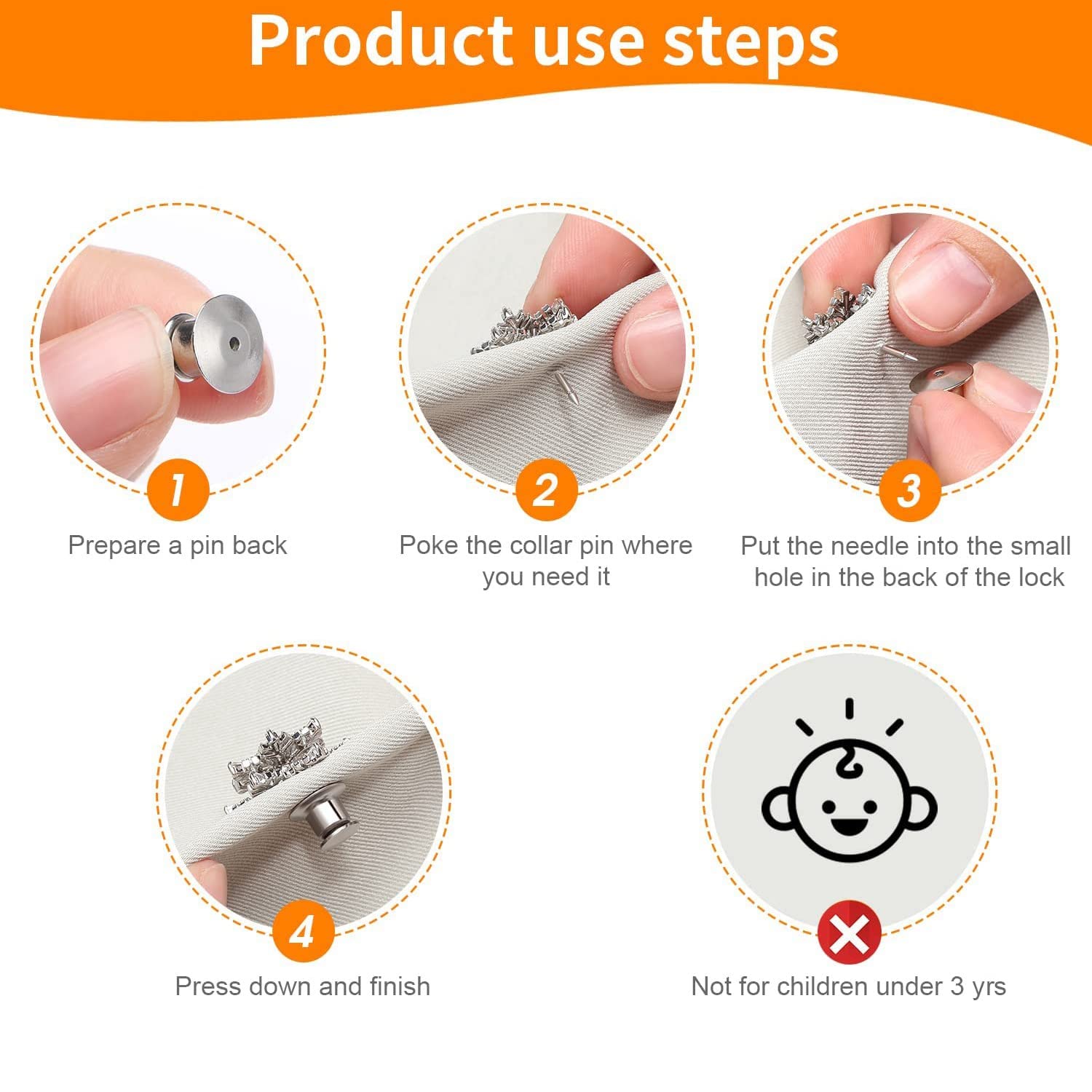 Product use steps

1
Prepare a pin back

2
Poke the collar pin where you need it

3
Put the needle into the small hole in the back of the lock

4
Press down and finish

Not for children under 3 yrs