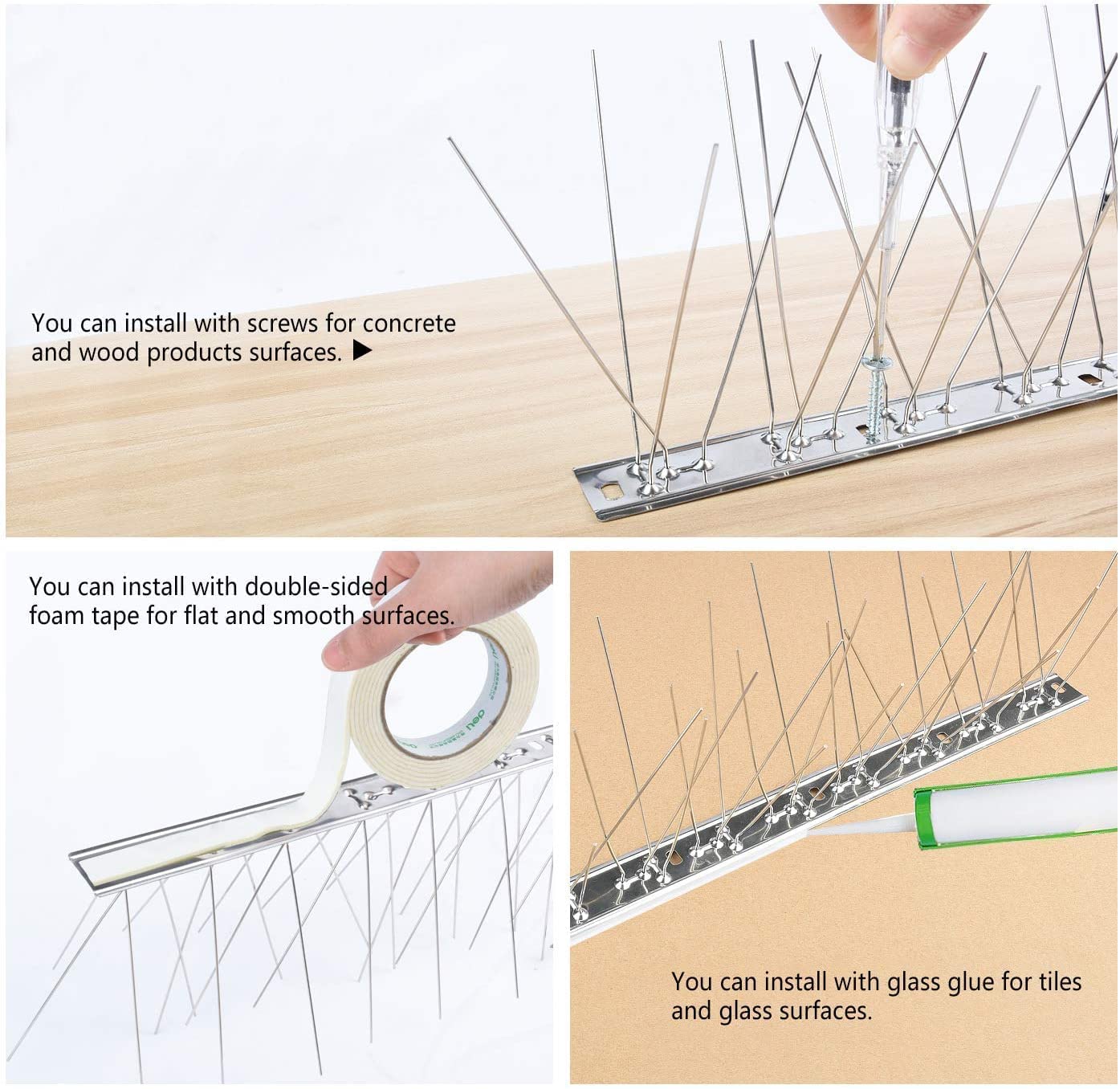 You can install with screws for concrete and wood products surfaces. ▶

You can install with double-sided foam tape for flat and smooth surfaces.

deli

You can install with glass glue for tiles and glass surfaces.