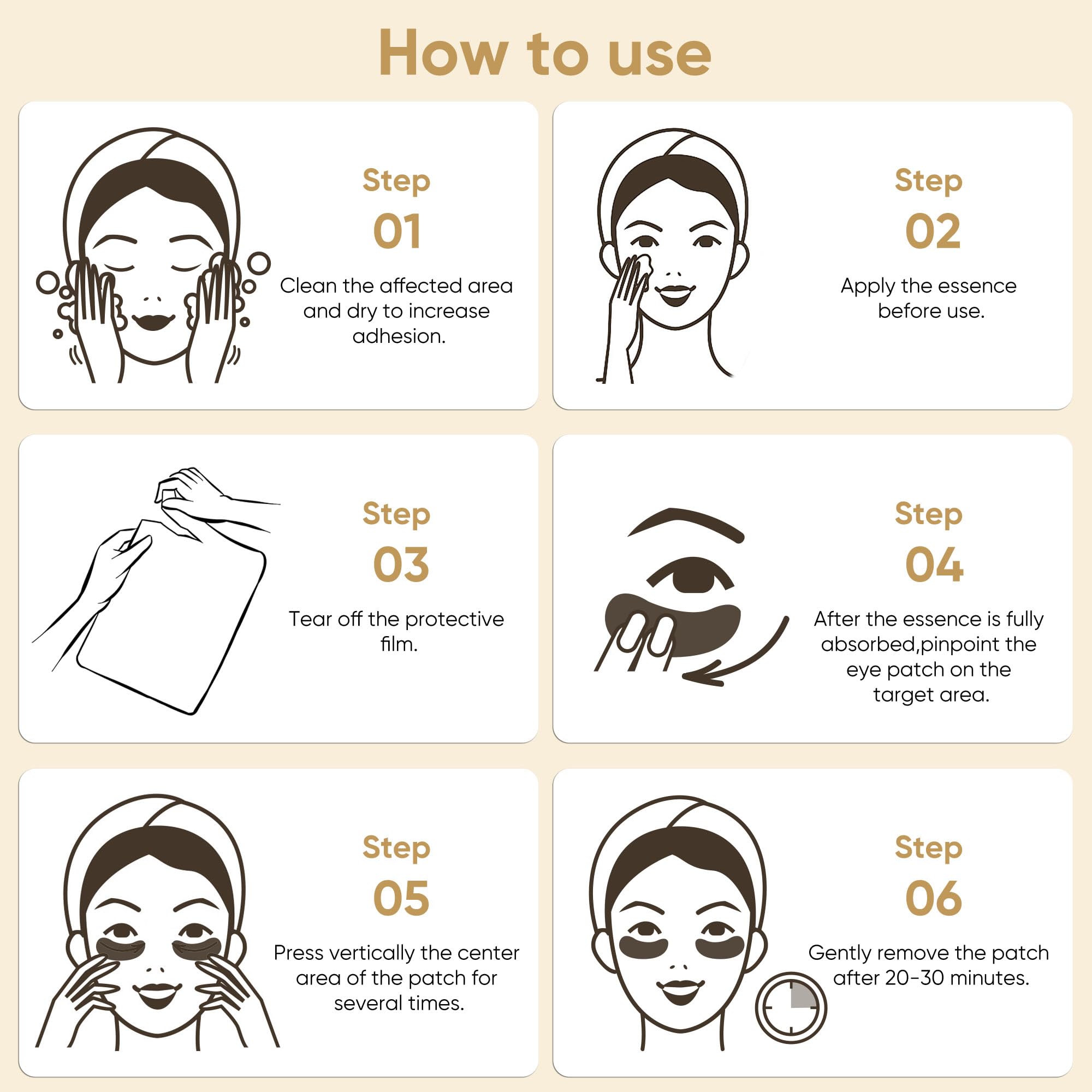 How to use

Step
01
Clean the affected area and dry to increase adhesion.

Step
02
Apply the essence before use.

Step
03
Tear off the protective film.

Step
04
After the essence is fully absorbed,pinpoint the eye patch on the target area.

Step
05
Press vertically the center area of the patch for several times.

Step
06
Gently remove the patch after 20-30 minutes.