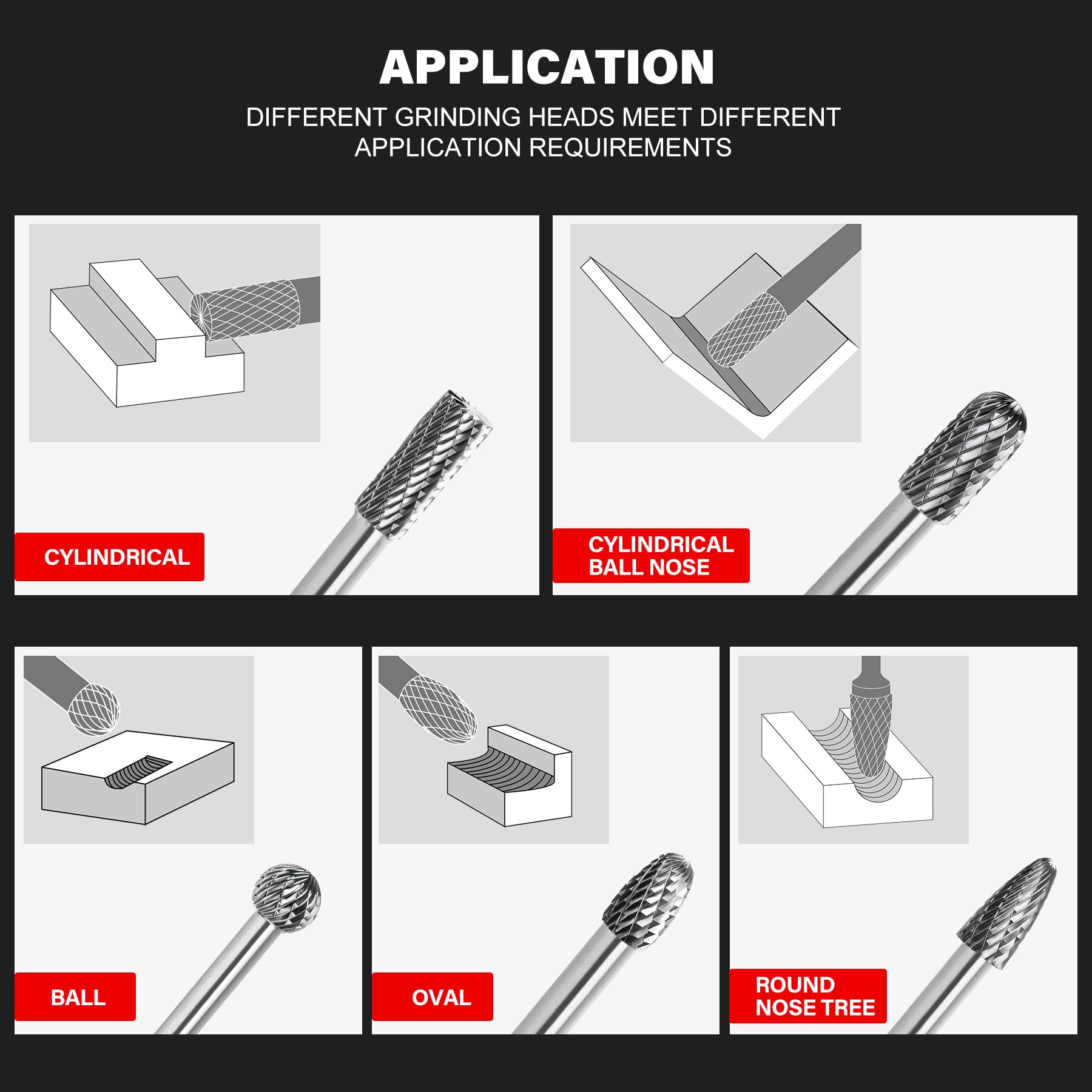 APPLICATION

DIFFERENT GRINDING HEADS MEET DIFFERENT APPLICATION REQUIREMENTS

CYLINDRICAL

CYLINDRICAL BALL NOSE

BALL

OVAL

ROUND NOSE TREE