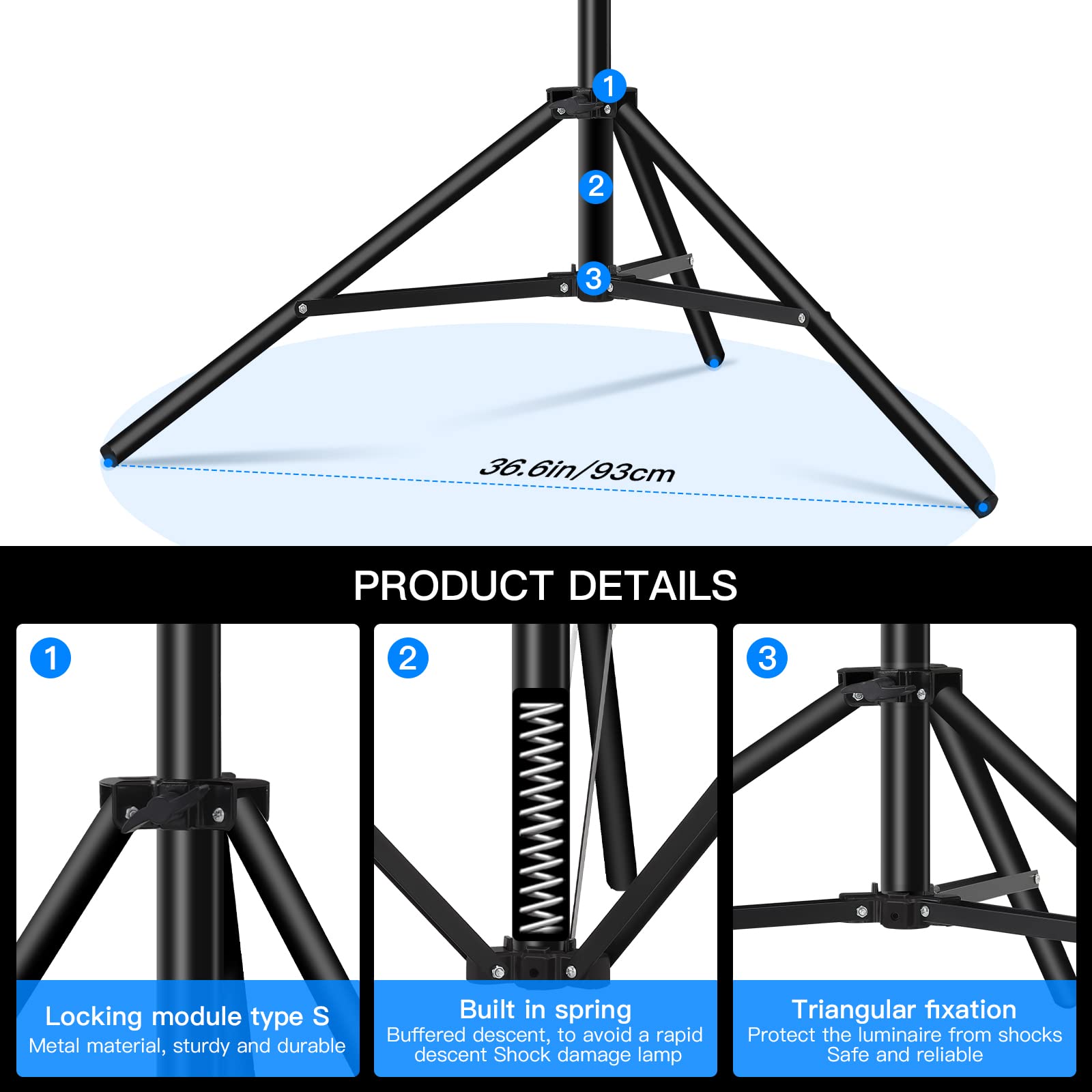 1

2

3

36.6in/93cm

PRODUCT DETAILS

1

Locking module type S
Metal material, sturdy and durable

2

Built in spring
Buffered descent, to avoid a rapid descent Shock damage lamp

3

Triangular fixation
Protect the luminaire from shocks
Safe and reliable