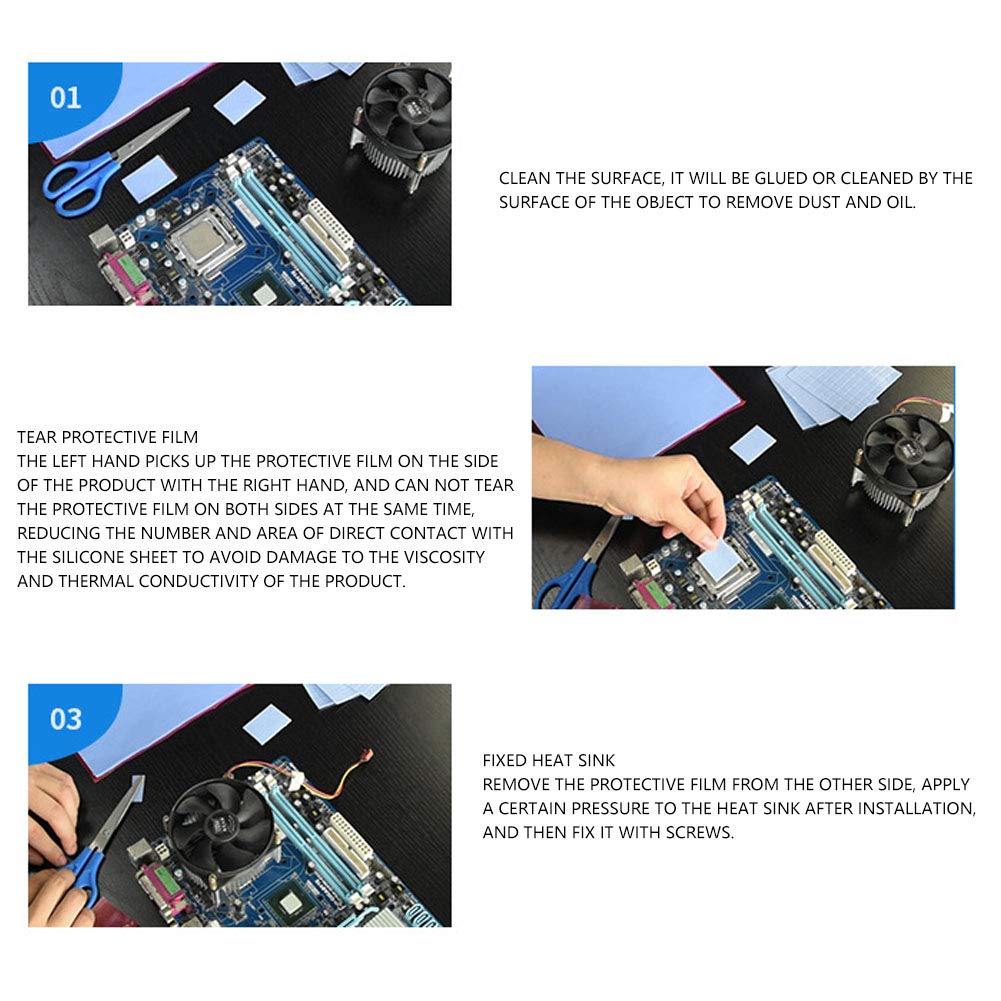 01

CLEAN THE SURFACE, IT WILL BE GLUED OR CLEANED BY THE SURFACE OF THE OBJECT TO REMOVE DUST AND OIL.

TEAR PROTECTIVE FILM
THE LEFT HAND PICKS UP THE PROTECTIVE FILM ON THE SIDE OF THE PRODUCT WITH THE RIGHT HAND, AND CAN NOT TEAR THE PROTECTIVE FILM ON BOTH SIDES AT THE SAME TIME, REDUCING THE NUMBER AND AREA OF DIRECT CONTACT WITH THE SILICONE SHEET TO AVOID DAMAGE TO THE VISCOSITY AND THERMAL CONDUCTIVITY OF THE PRODUCT.

03

FIXED HEAT SINK
REMOVE THE PROTECTIVE FILM FROM THE OTHER SIDE, APPLY A CERTAIN PRESSURE TO THE HEAT SINK AFTER INSTALLATION, AND THEN FIX IT WITH SCREWS.