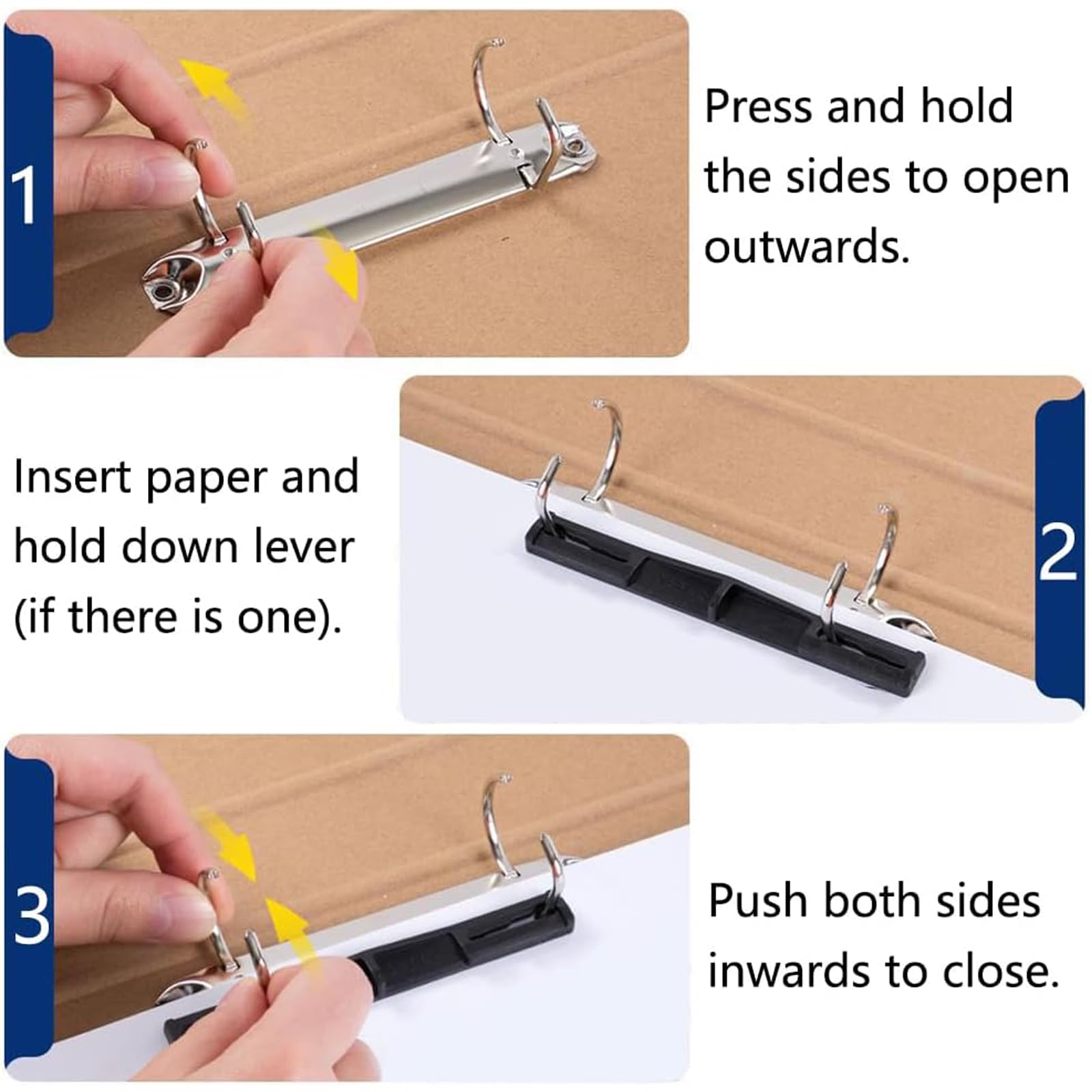 1

Press and hold the sides to open outwards.

Insert paper and hold down lever (if there is one).

2

3

Push both sides inwards to close.