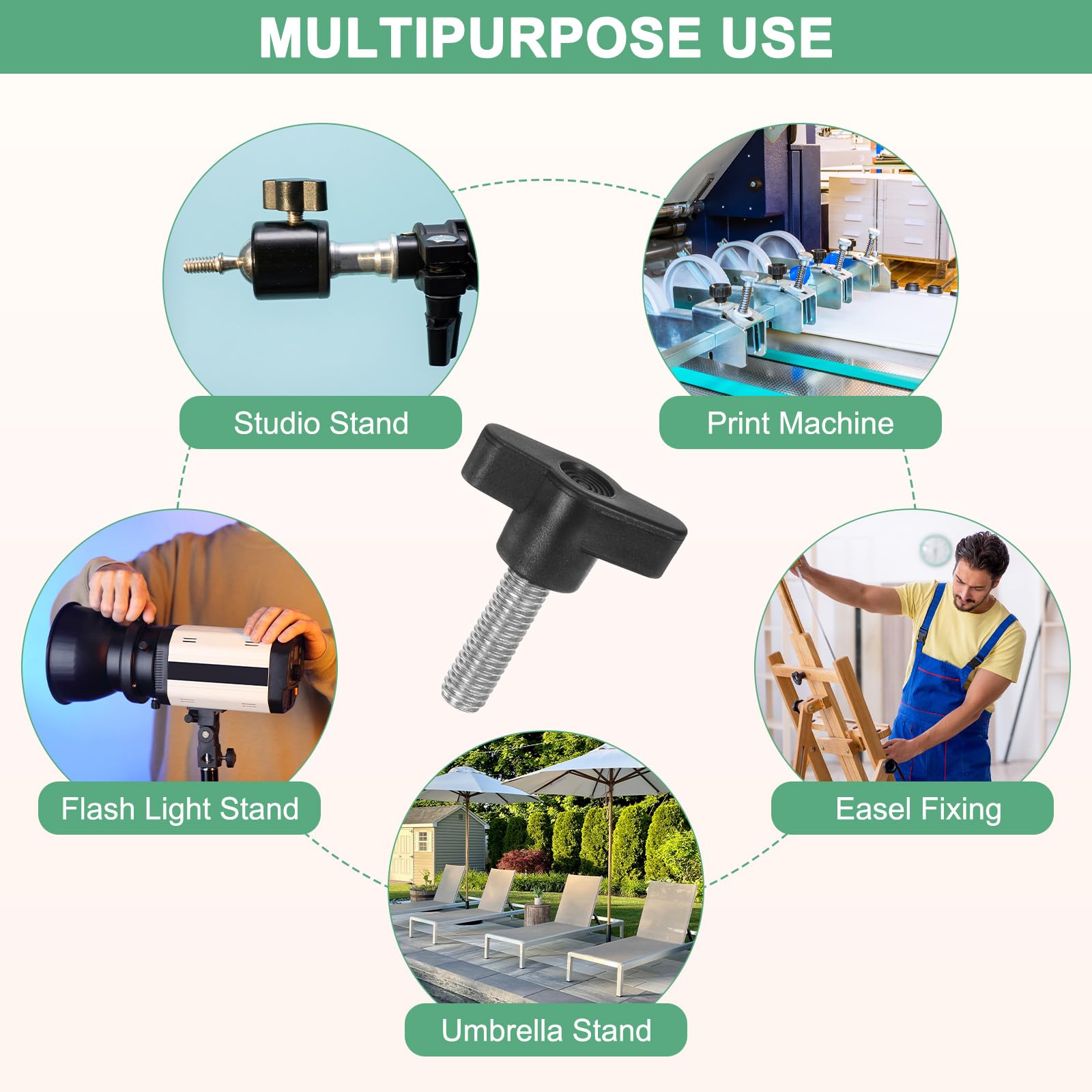 MULTIPURPOSE USE

Studio Stand

Print Machine

Flash Light Stand

Easel Fixing

Umbrella Stand