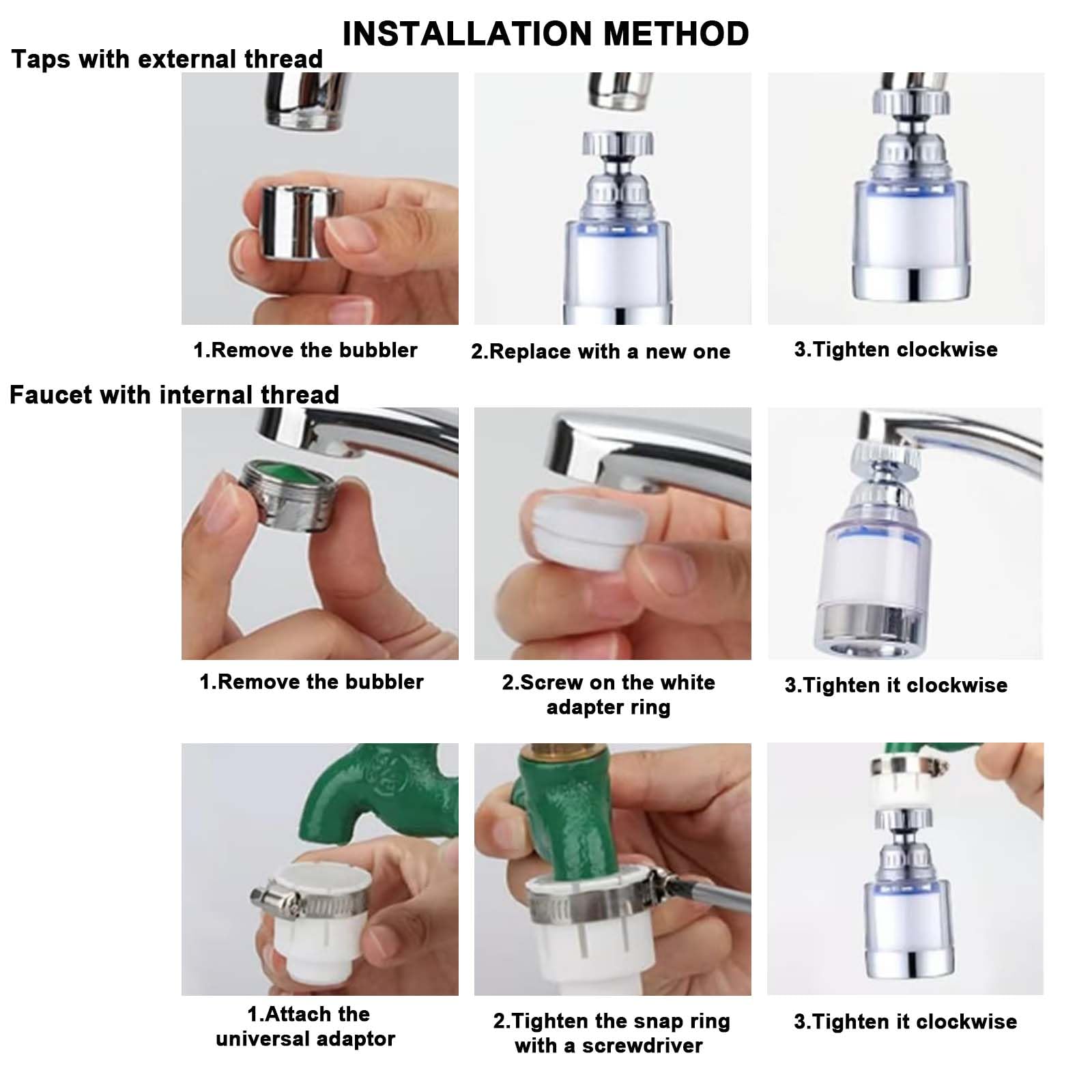 INSTALLATION METHOD

Taps with external thread

1.Remove the bubbler

2.Replace with a new one

3.Tighten clockwise

Faucet with internal thread

1.Remove the bubbler

2.Screw on the white adapter ring

3.Tighten it clockwise

1.Attach the universal adaptor

2.Tighten the snap ring with a screwdriver

3.Tighten it clockwise