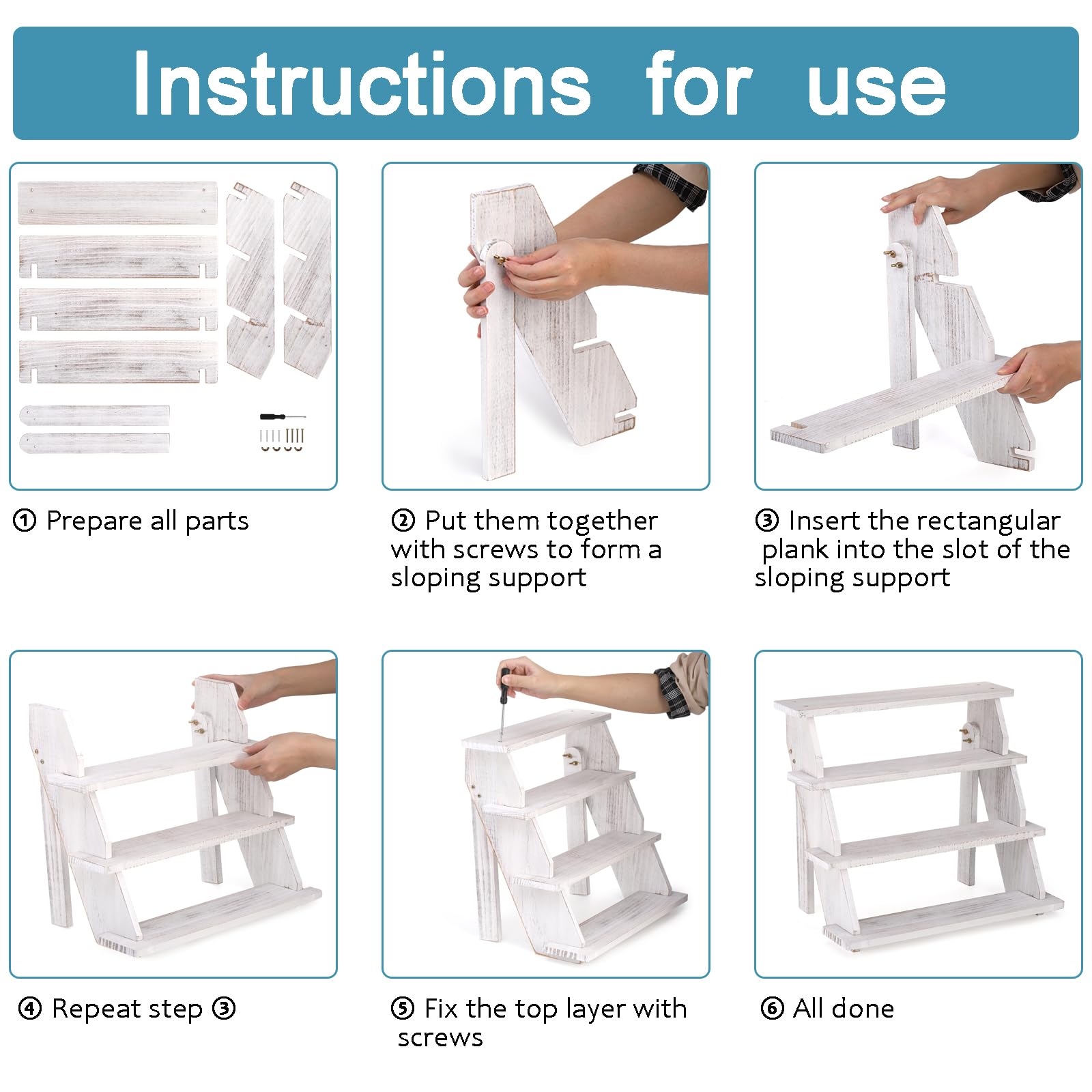 Instructions for use

① Prepare all parts

② Put them together with screws to form a sloping support

③ Insert the rectangular plank into the slot of the sloping support

④ Repeat step ③

⑤ Fix the top layer with screws

⑥ All done