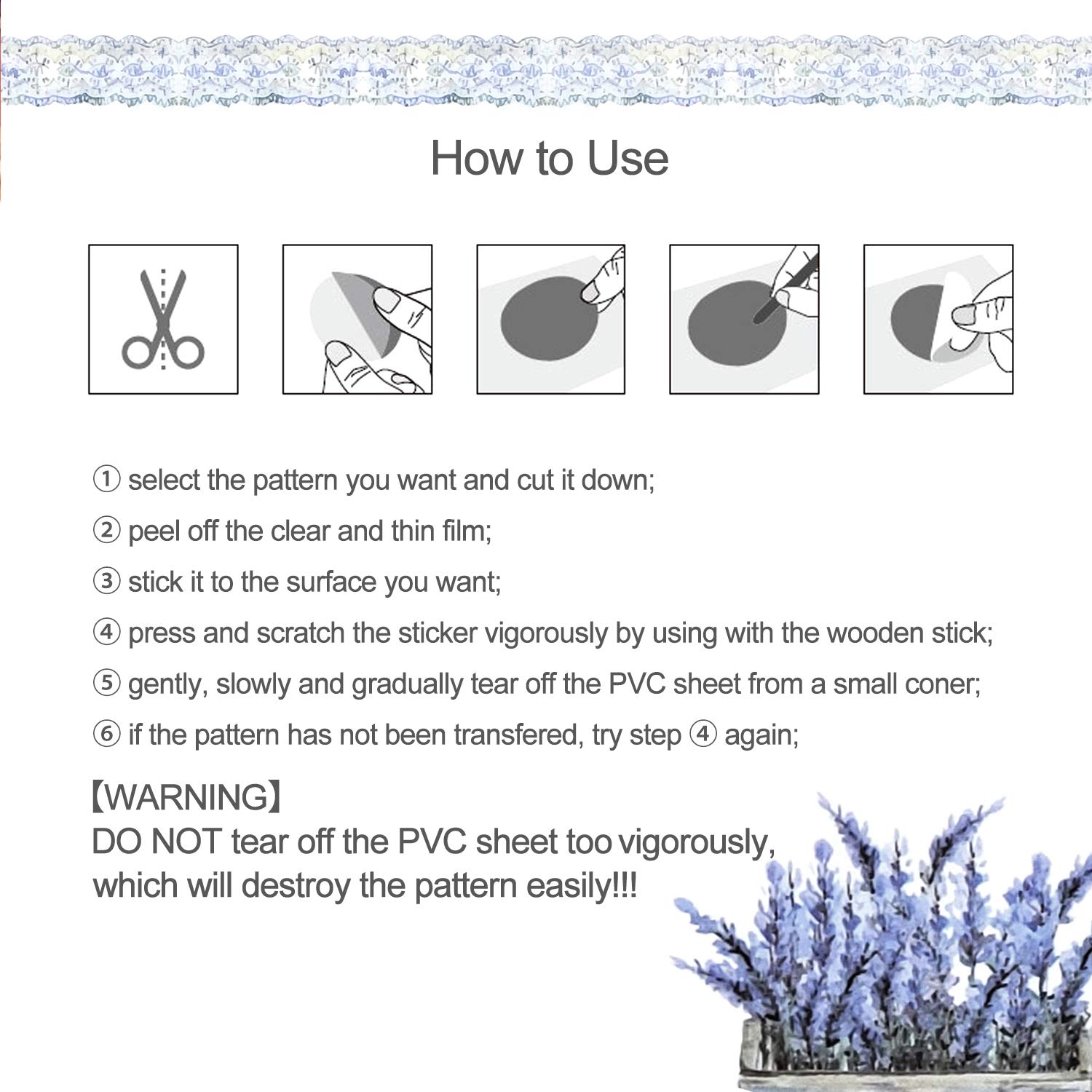 How to Use

① select the pattern you want and cut it down;

② peel off the clear and thin film;

③ stick it to the surface you want;

④ press and scratch the sticker vigorously by using with the wooden stick;

⑤ gently, slowly and gradually tear off the PVC sheet from a small coner;

⑥ if the pattern has not been transfered, try step ④ again;

【WARNING】
DO NOT tear off the PVC sheet too vigorously, which will destroy the pattern easily!!!