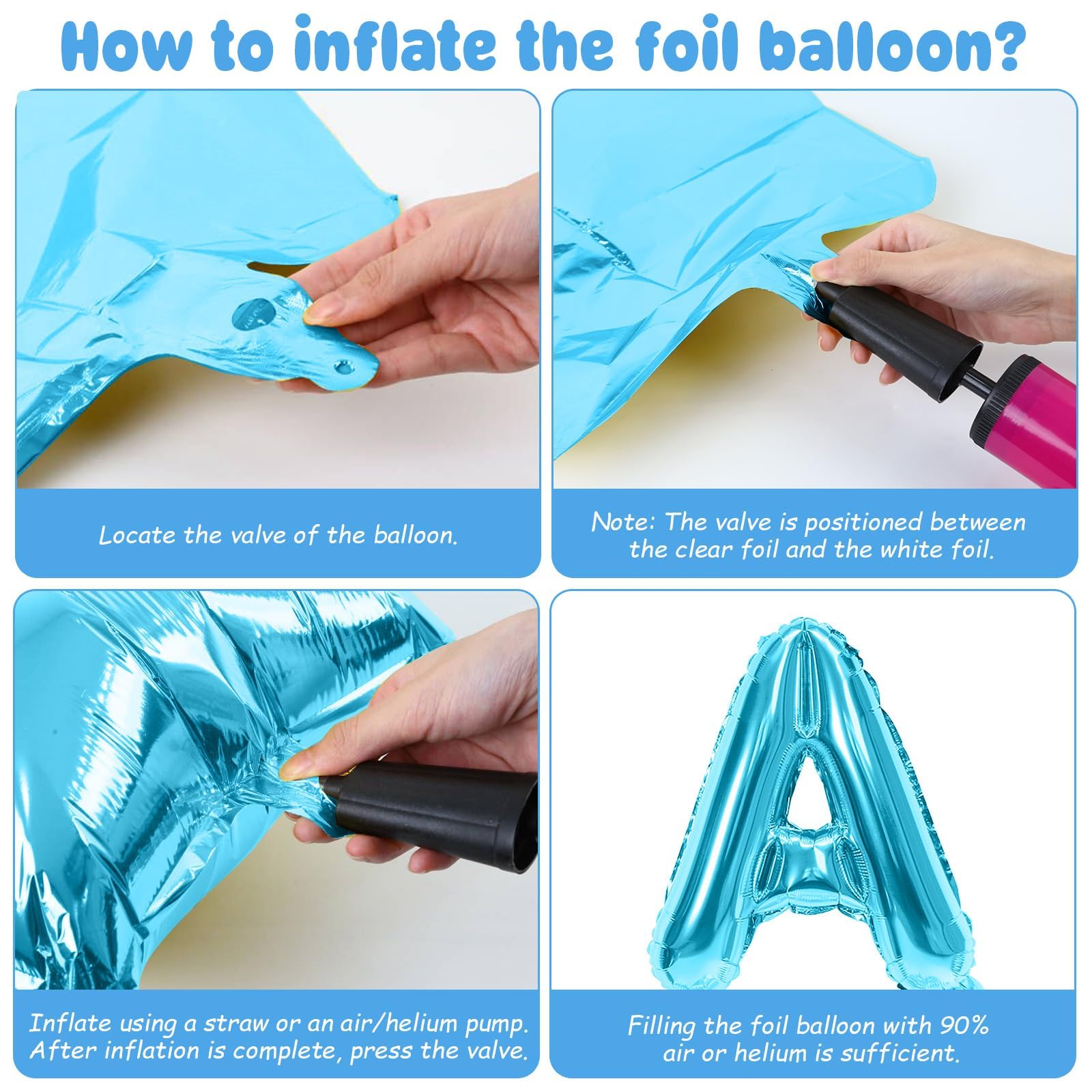 How to inflate the foil balloon?

Locate the valve of the balloon.

Note: The valve is positioned between the clear foil and the white foil.

Inflate using a straw or an air/helium pump. After inflation is complete, press the valve.

Filling the foil balloon with 90% air or helium is sufficient.