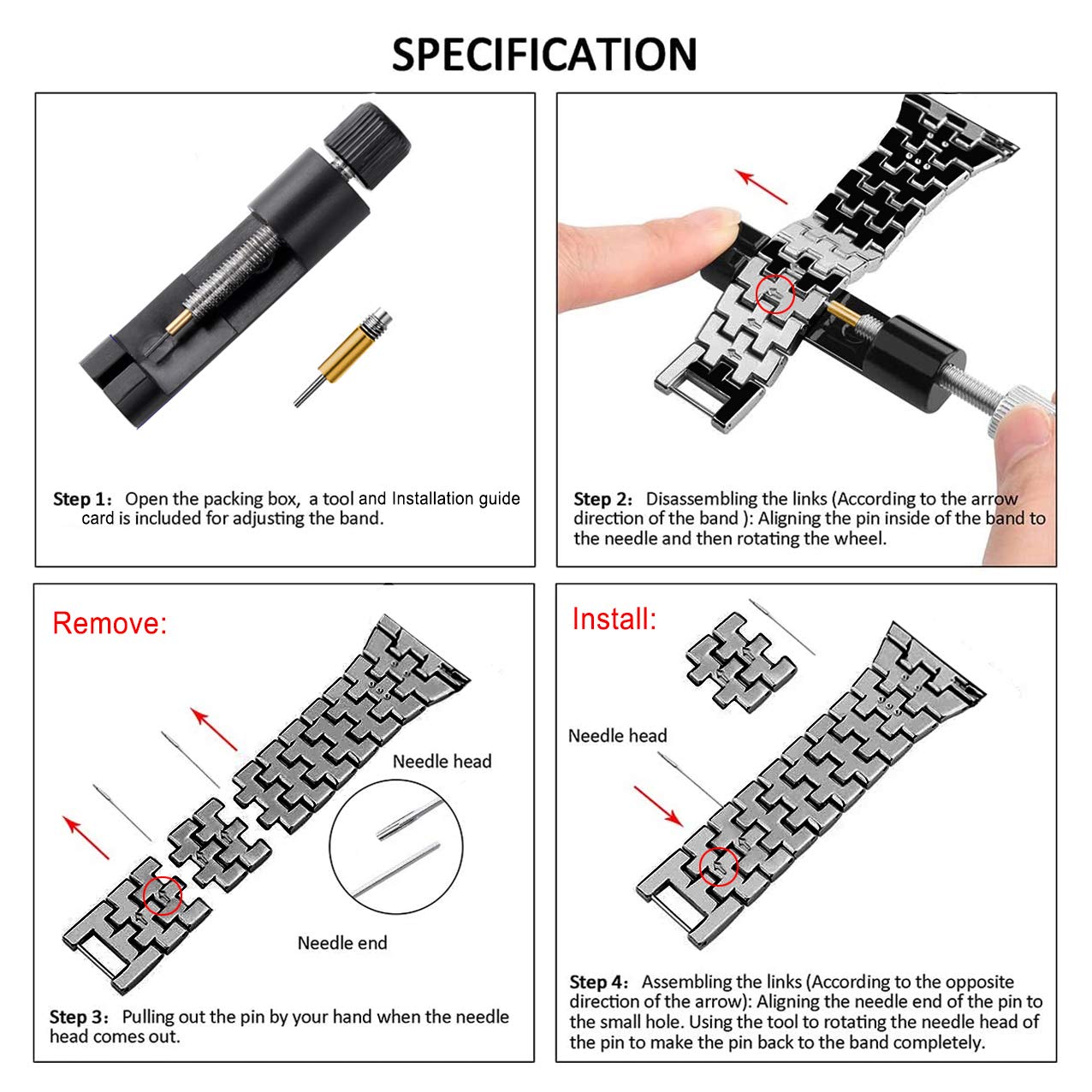 SPECIFICATION

Step 1: Open the packing box, a tool and Installation guide card is included for adjusting the band.

Step 2: Disassembling the links (According to the arrow direction of the band ): Aligning the pin inside of the band to the needle and then rotating the wheel.

Remove:

Needle head

Needle end

Step 3: Pulling out the pin by your hand when the needle head comes out.

Install:

Needle head

Step 4: Assembling the links (According to the opposite direction of the arrow): Aligning the needle end of the pin to the small hole. Using the tool to rotating the needle head of the pin to make the pin back to the band completely.