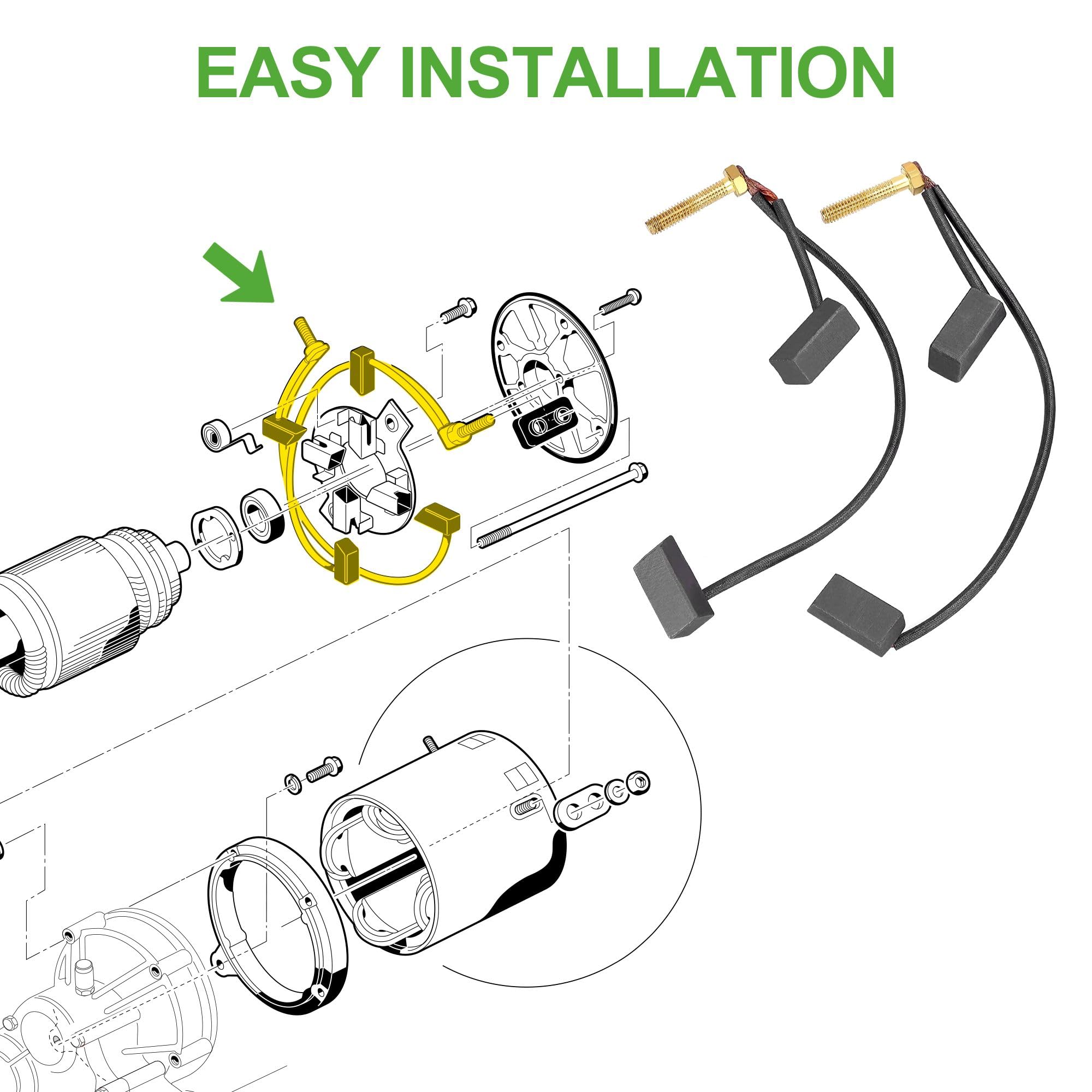 EASY INSTALLATION