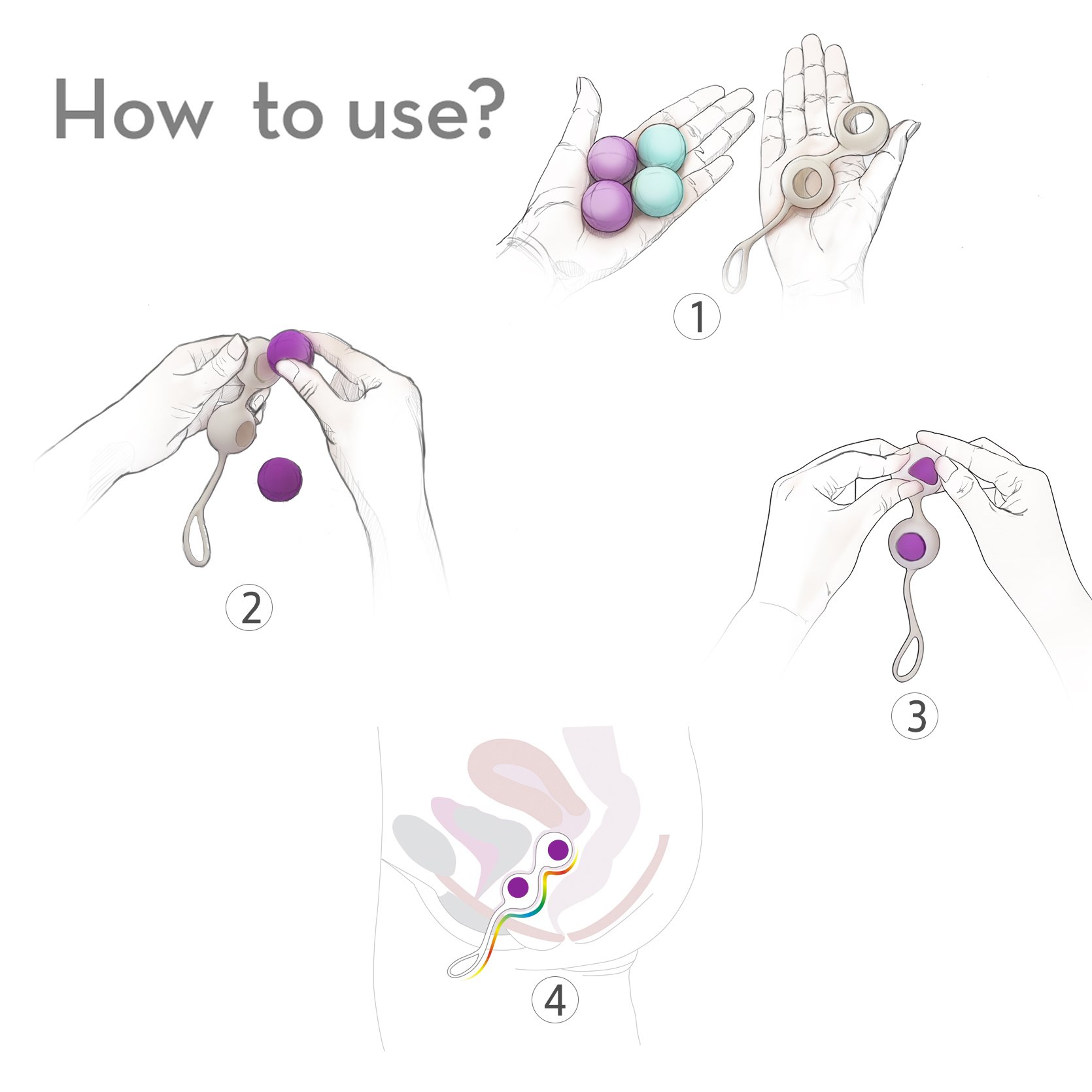 How to use?

1

2

3

4