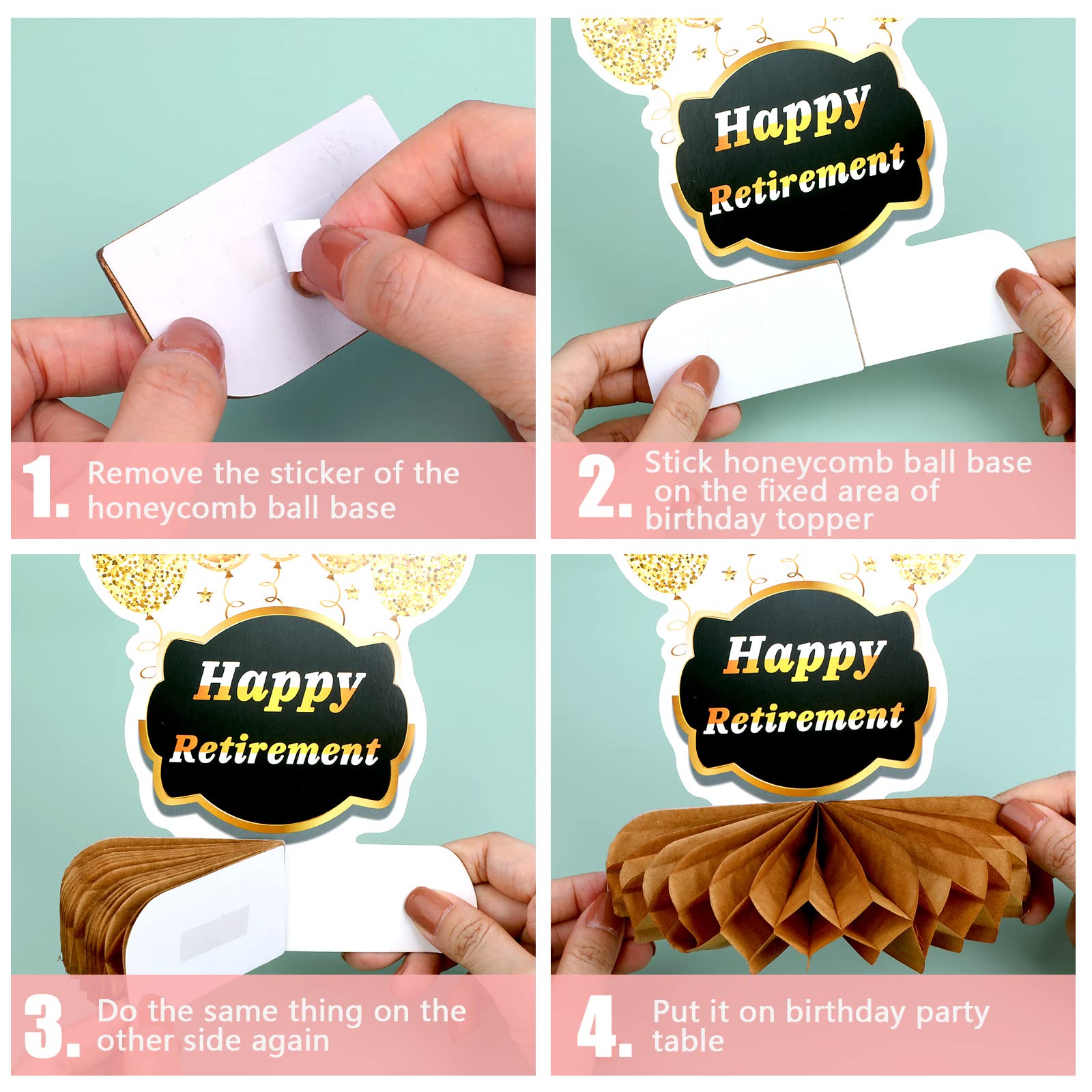 1. Remove the sticker of the honeycomb ball base

Happy Retirement

2. Stick honeycomb ball base on the fixed area of birthday topper

Happy Retirement

3. Do the same thing on the other side again

Happy Retirement

4. Put it on birthday party table