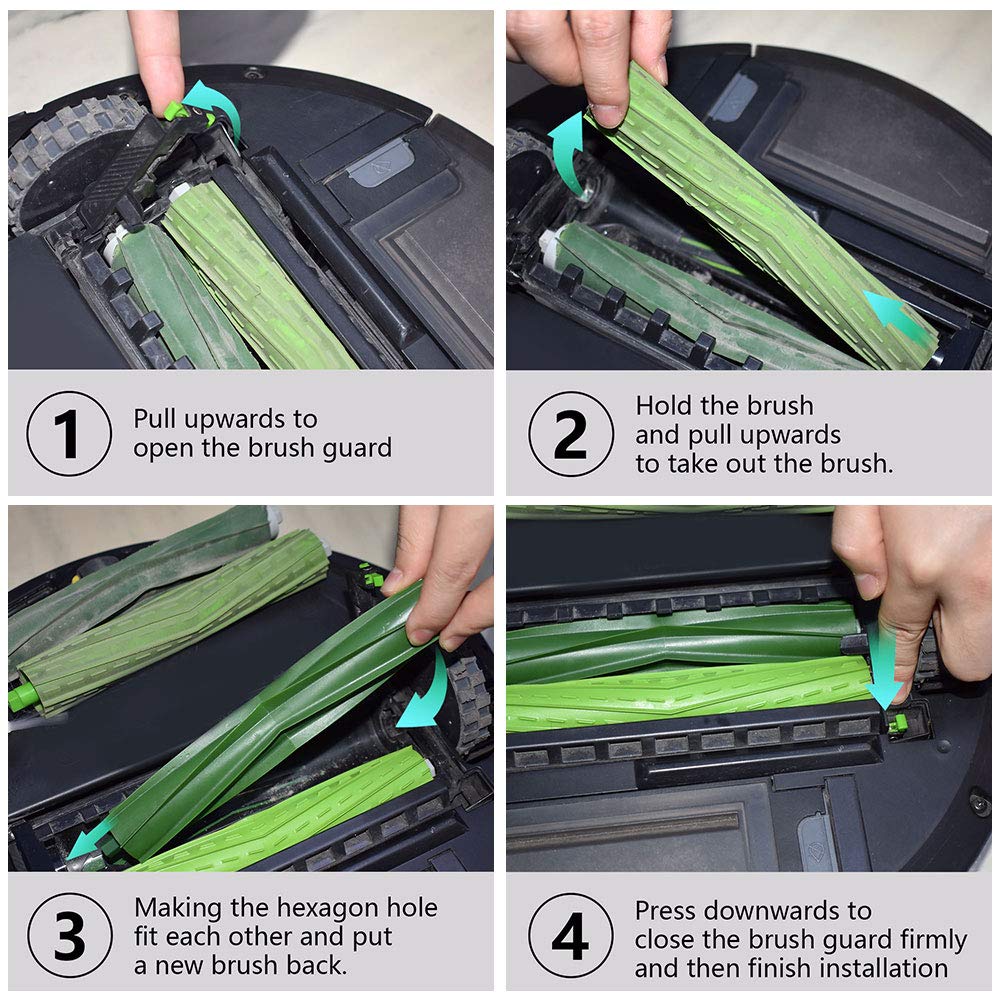 1

Pull upwards to open the brush guard

2

Hold the brush and pull upwards to take out the brush.

3

Making the hexagon hole fit each other and put a new brush back.

4

Press downwards to close the brush guard firmly and then finish installation