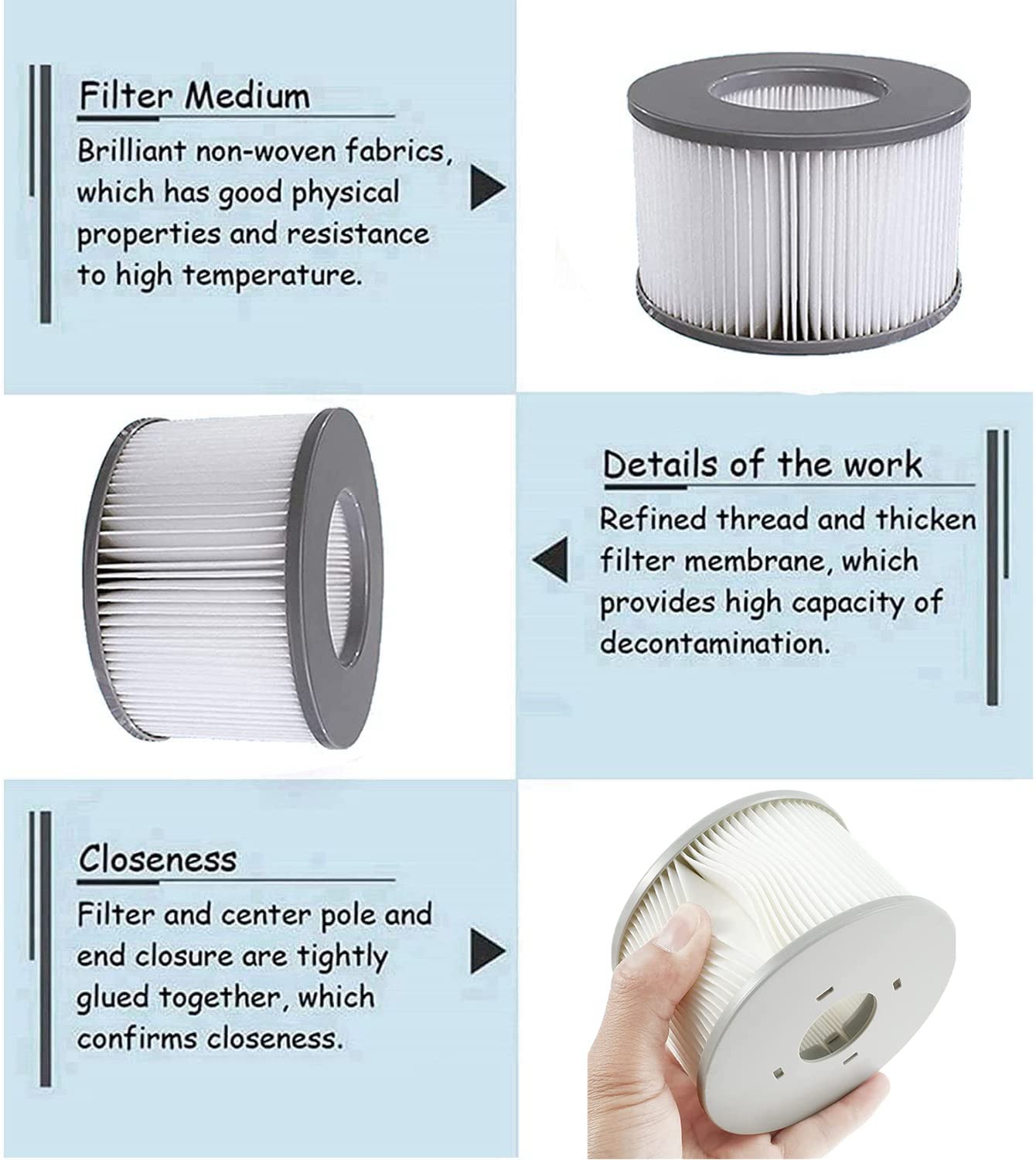 Filter Medium

Brilliant non-woven fabrics, which has good physical properties and resistance to high temperature.

Details of the work

Refined thread and thicken filter membrane, which provides high capacity of decontamination.

Closeness

Filter and center pole and end closure are tightly glued together, which confirms closeness.