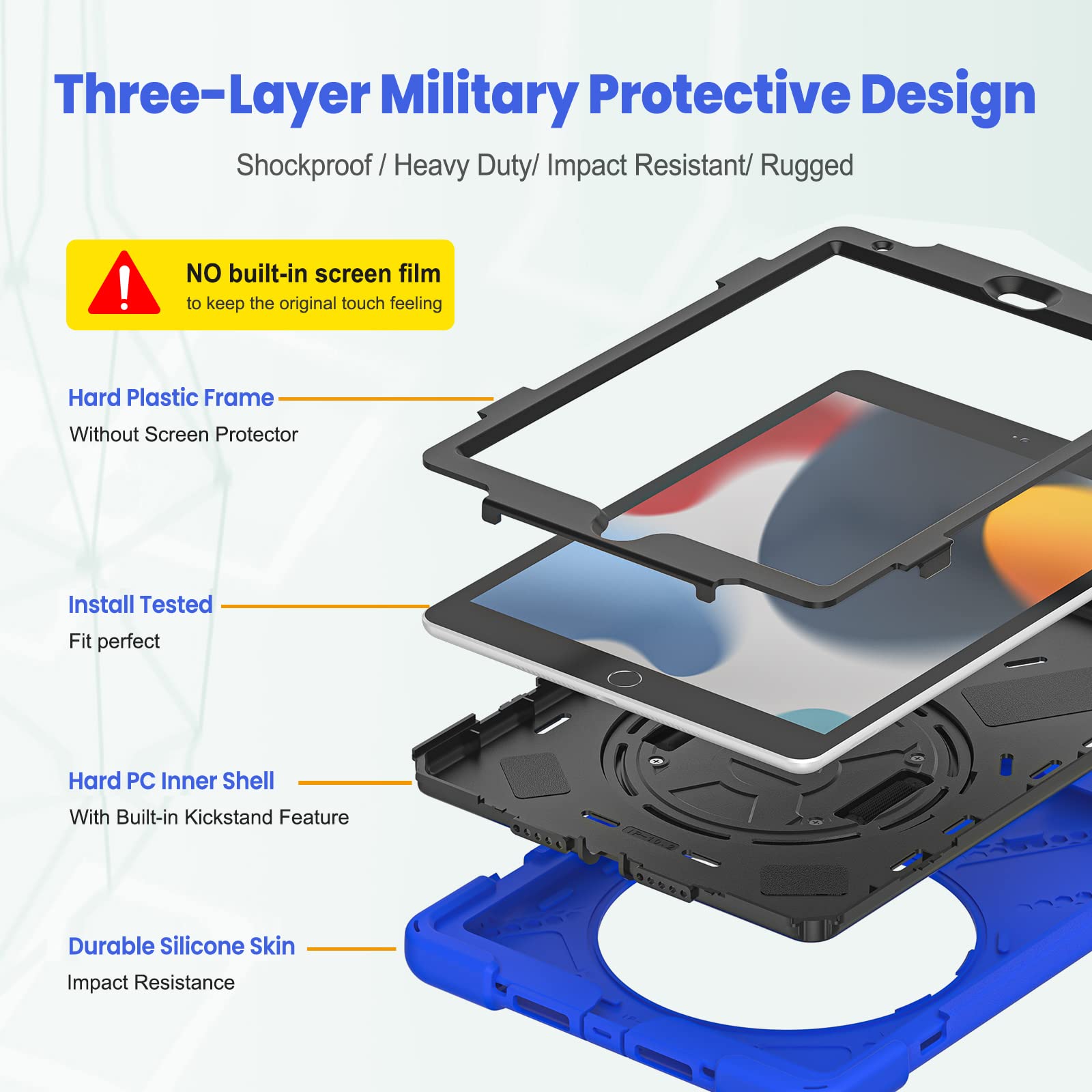 Three-Layer Military Protective Design

Shockproof / Heavy Duty/ Impact Resistant/ Rugged

NO built-in screen film
to keep the original touch feeling

Hard Plastic Frame
Without Screen Protector

Install Tested
Fit perfect

Hard PC Inner Shell
With Built-in Kickstand Feature

Durable Silicone Skin
Impact Resistance

IP-10.2