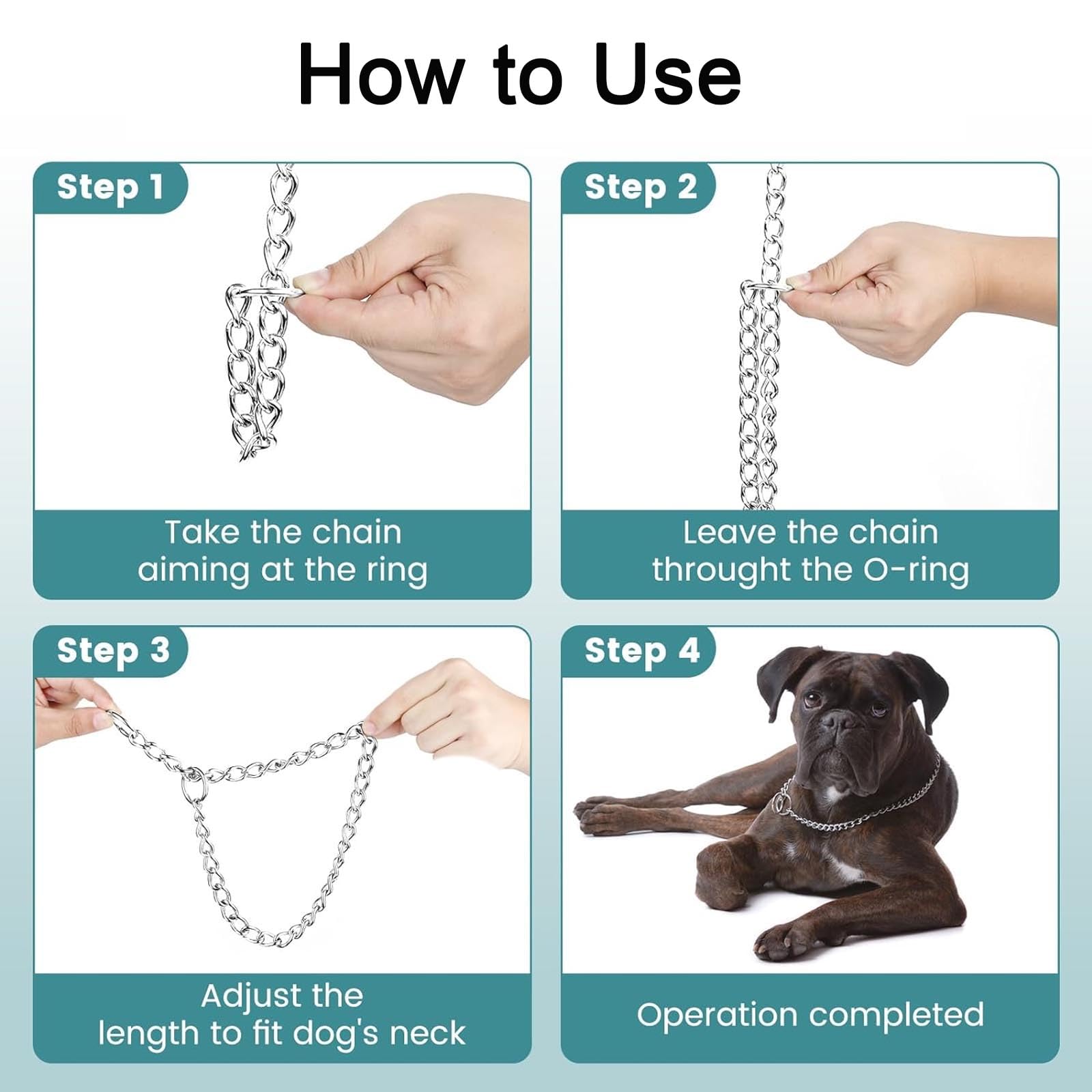 How to Use

Step 1

Take the chain aiming at the ring

Step 2

Leave the chain throught the O-ring

Step 3

Adjust the length to fit dog's neck

Step 4

Operation completed