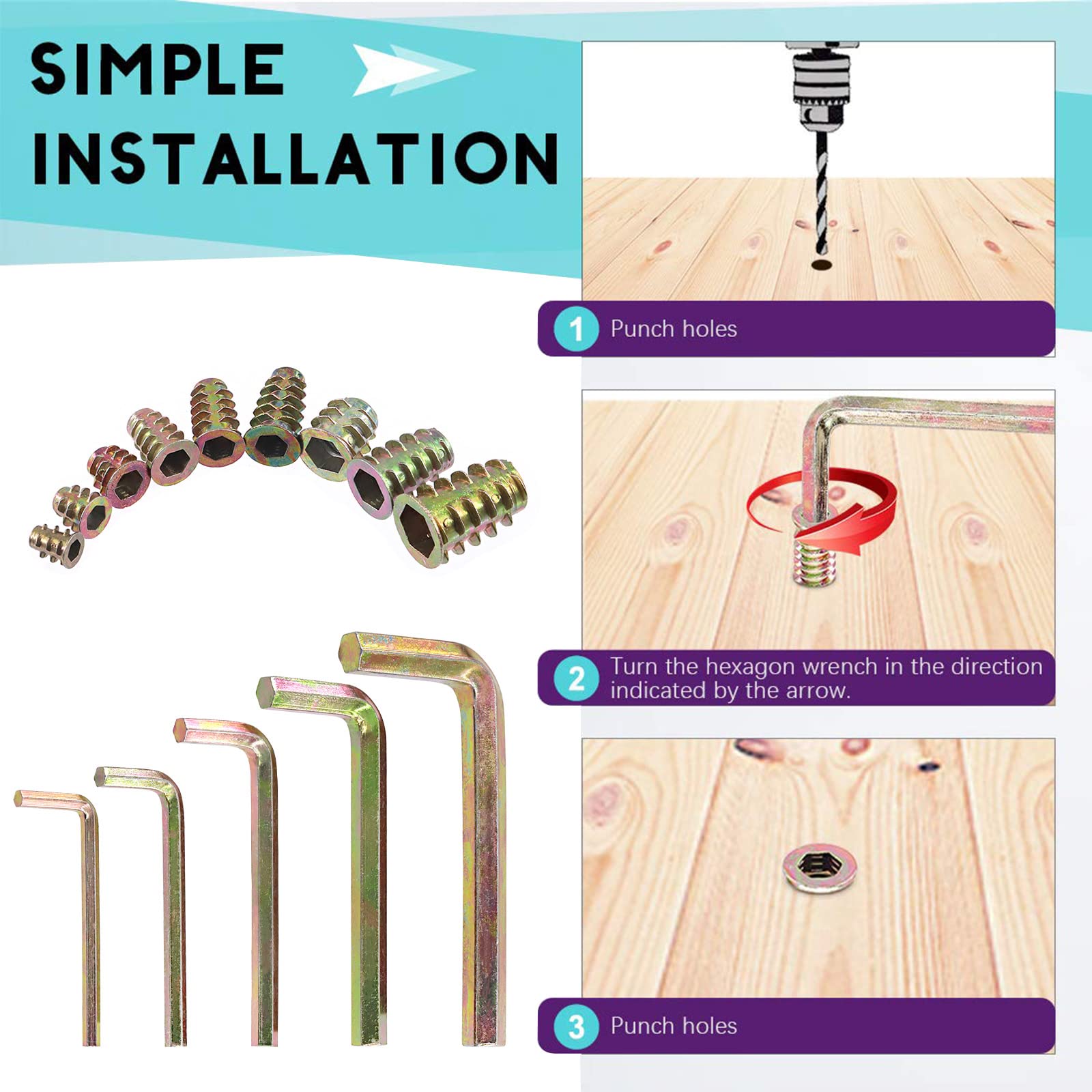 SIMPLE INSTALLATION

1 Punch holes

2 Turn the hexagon wrench in the direction indicated by the arrow.

3 Punch holes