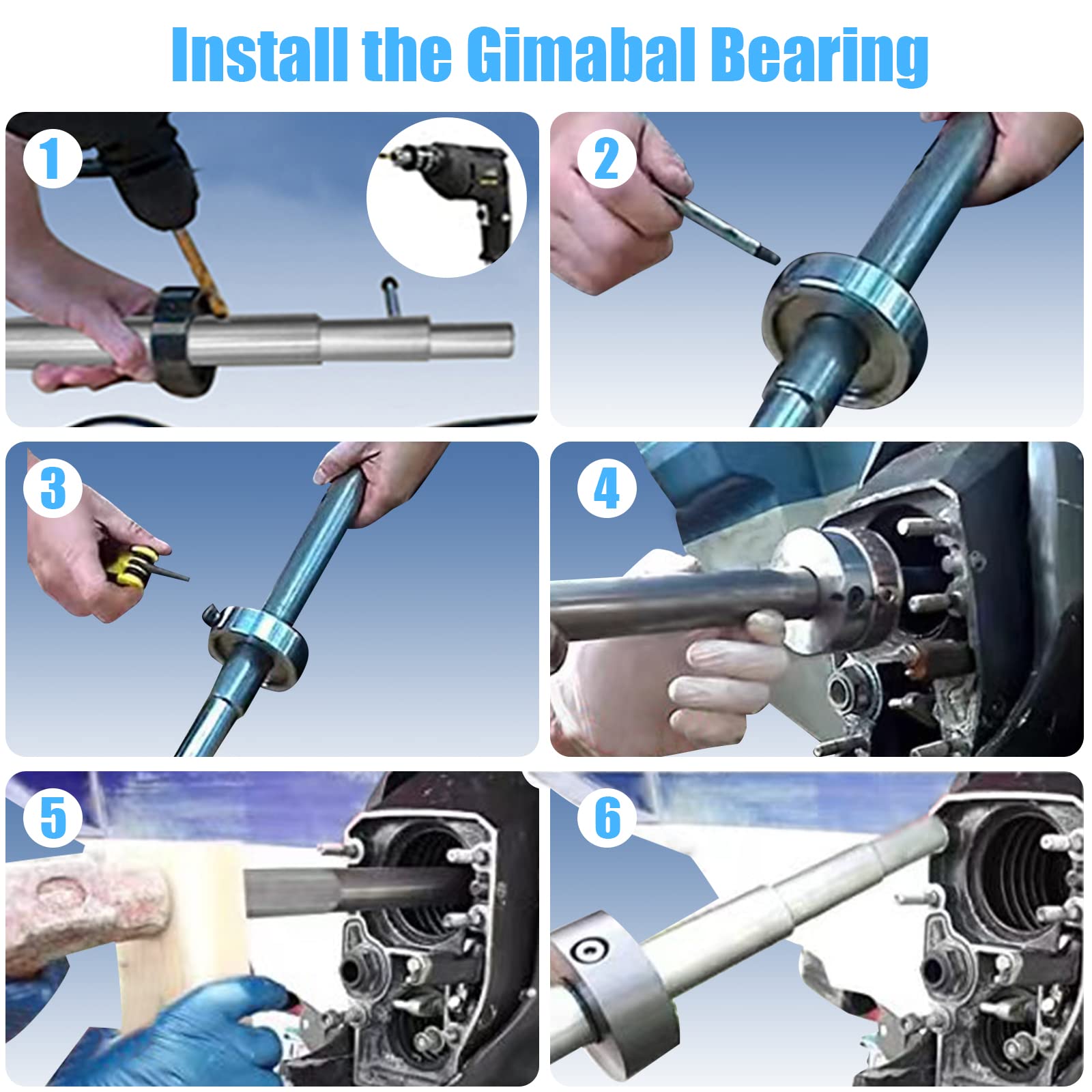 Install the Gimabal Bearing

1

2

3

4

5

6