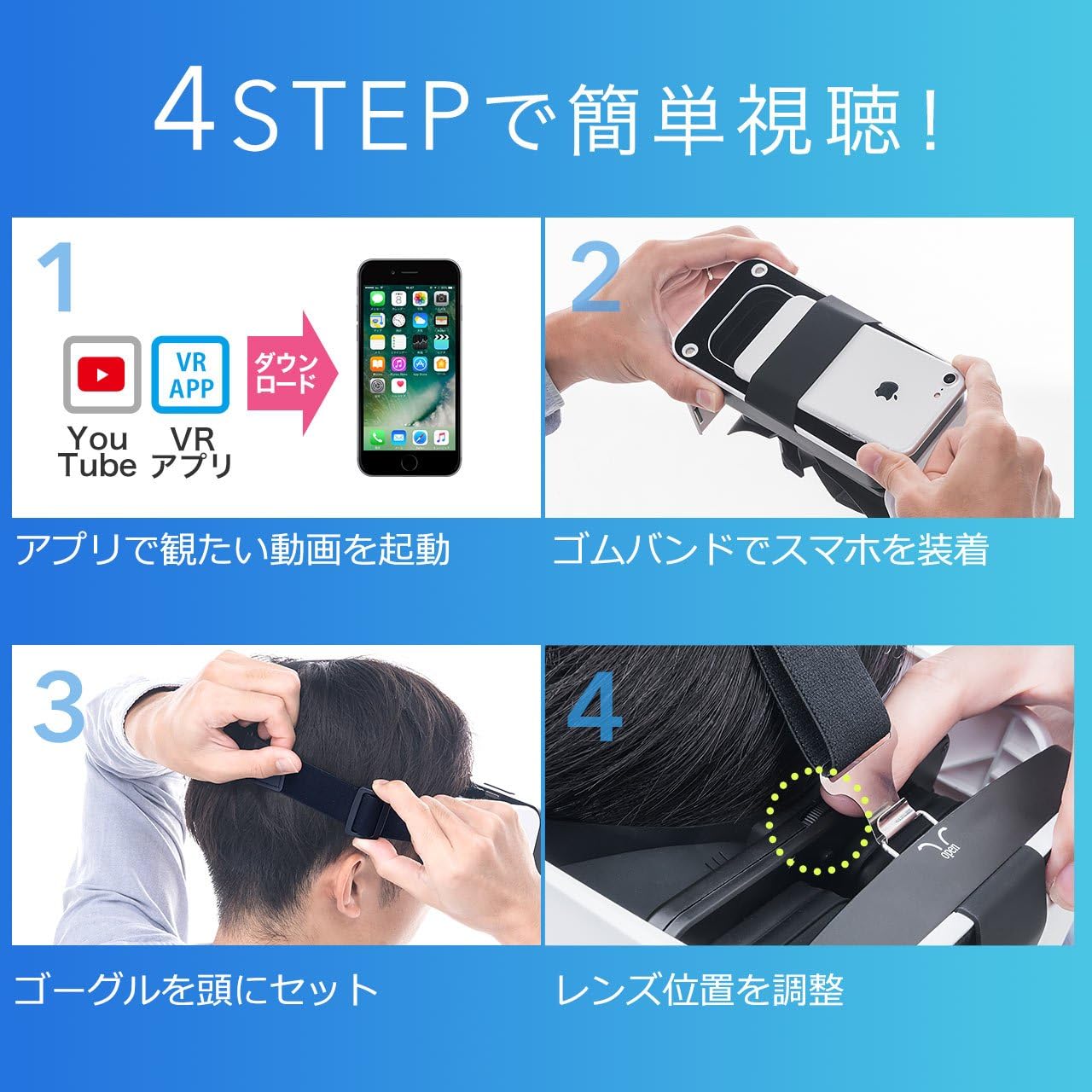 4STEPで簡単視聴！

1

VR APP

ダウンロード

You Tube

VR アプリ

アプリで観たい動画を起動

2

ゴムバンドでスマホを装着

3

ゴーグルを頭にセット

4

open

レンズ位置を調整