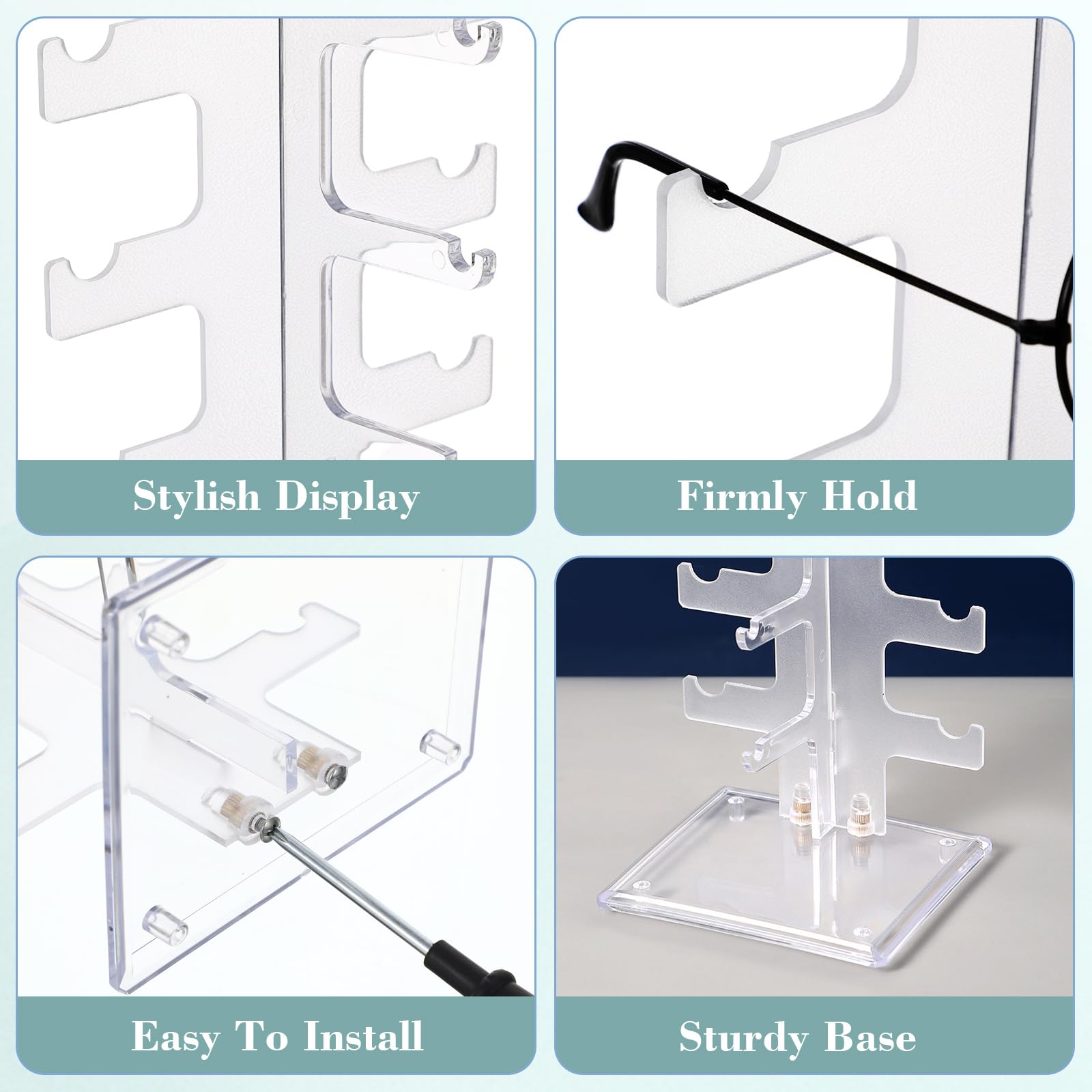 Stylish Display

Firmly Hold

Easy To Install

Sturdy Base